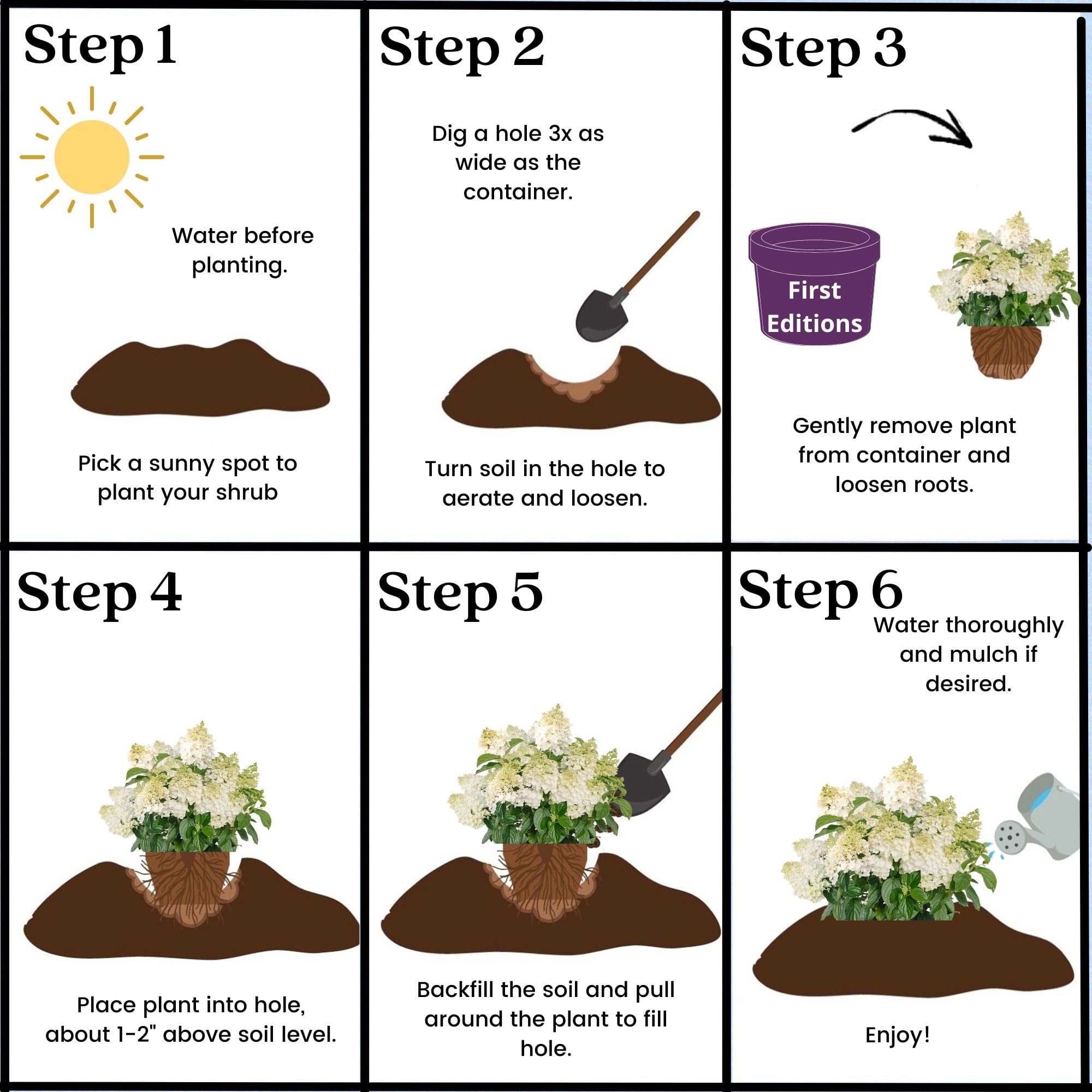 Step 1

Water before planting.

Pick a sunny spot to plant your shrub

Step 2

Dig a hole 3x as wide as the container.

Turn soil in the hole to aerate and loosen.

Step 3

First Editions

Gently remove plant from container and loosen roots.

Step 4

Place plant into hole, about 1-2" above soil level.

Step 5

Backfill the soil and pull around the plant to fill hole.

Step 6

Water thoroughly and mulch if desired.

Enjoy!