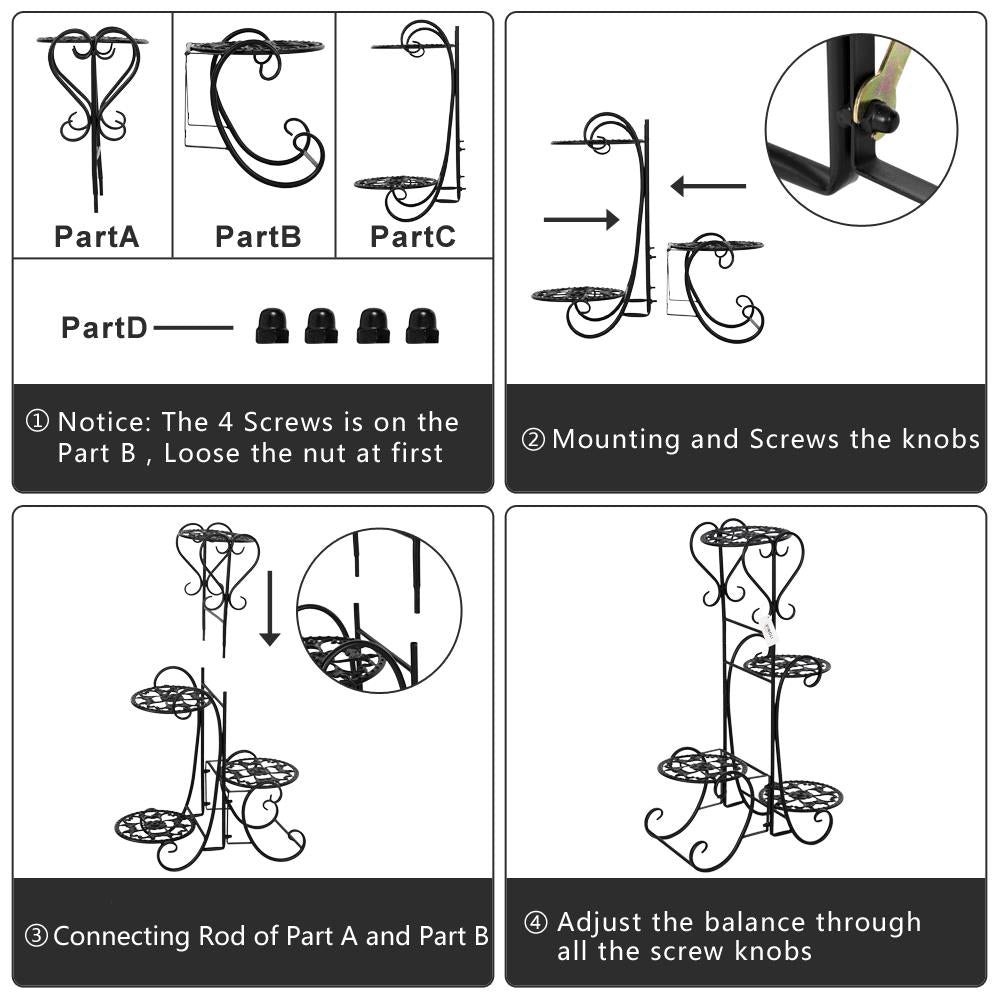 PartA

PartB

PartC

PartD

① Notice: The 4 Screws is on the Part B , Loose the nut at first

② Mounting and Screws the knobs

③ Connecting Rod of Part A and Part B

④ Adjust the balance through all the screw knobs