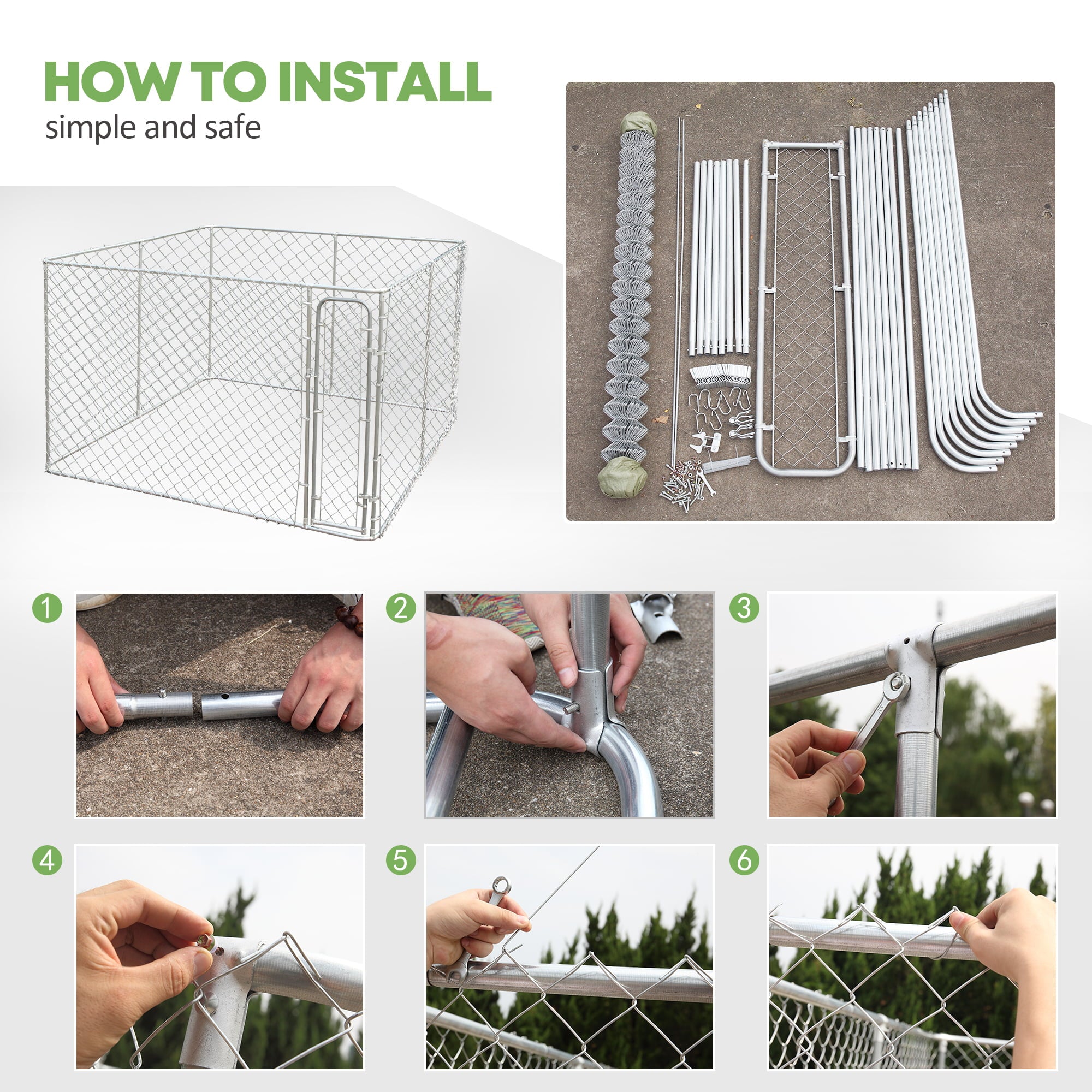 HOW TO INSTALL
simple and safe

1

2

3

4

5

6