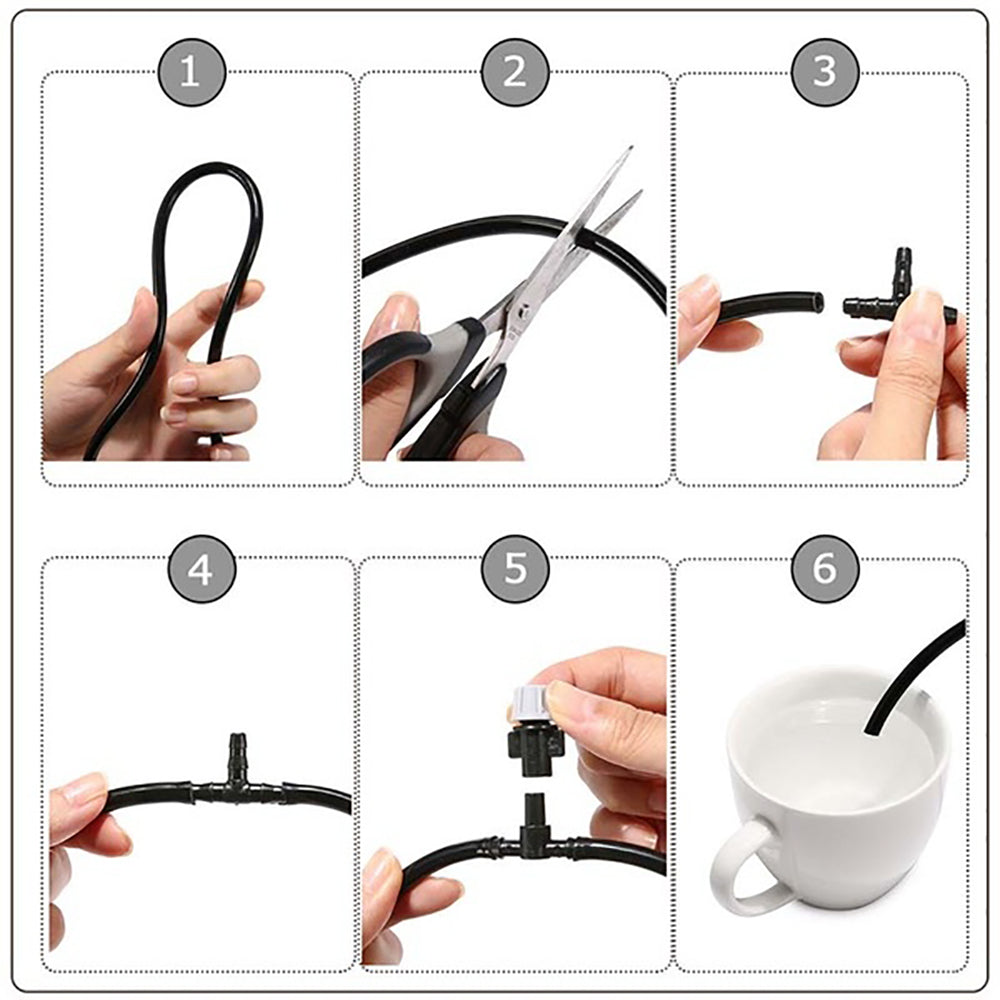 1

2

3

4

5

6