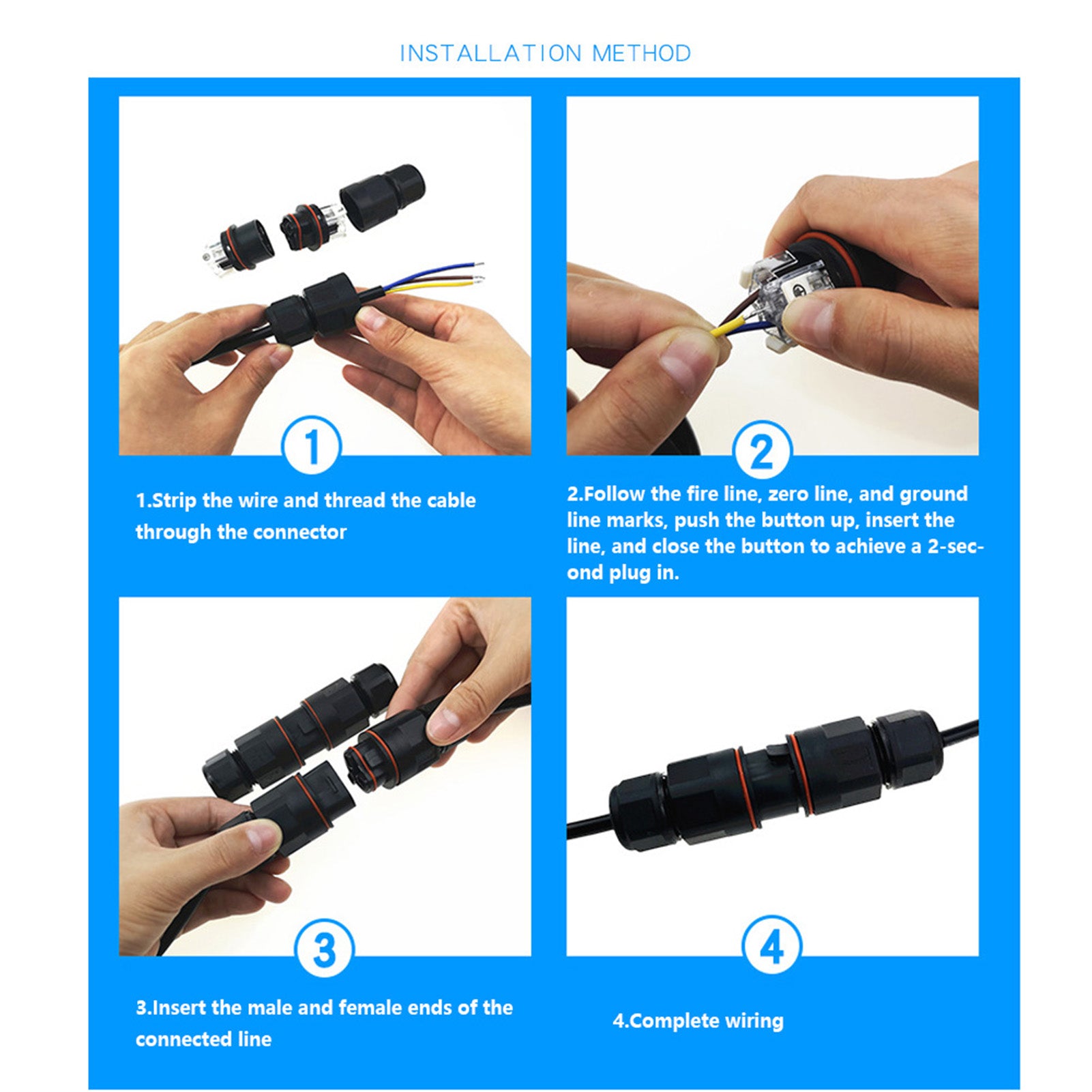 INSTALLATION METHOD

1

1.Strip the wire and thread the cable through the connector

2

2.Follow the fire line, zero line, and ground line marks, push the button up, insert the line, and close the button to achieve a 2-second plug in.

3

3.Insert the male and female ends of the connected line

4

4.Complete wiring