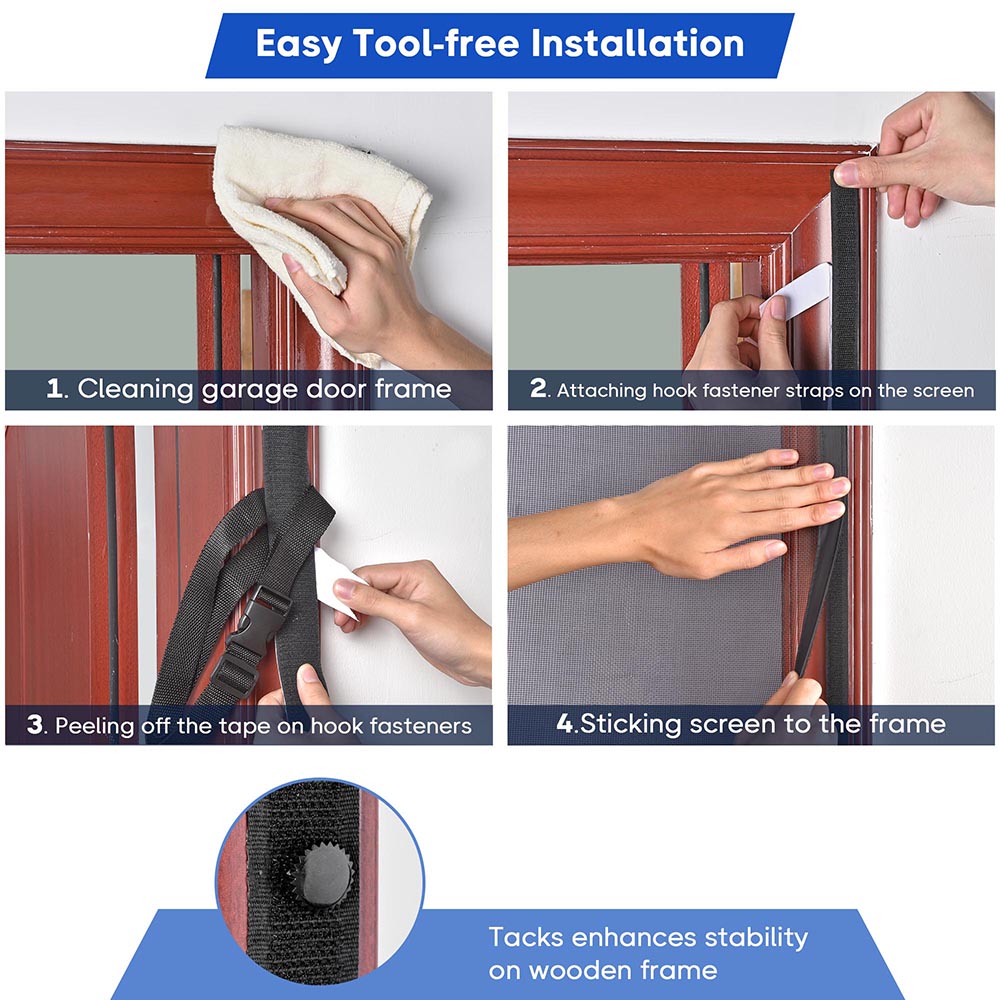 Easy Tool-free Installation

1. Cleaning garage door frame

2. Attaching hook fastener straps on the screen

3. Peeling off the tape on hook fasteners

4.Sticking screen to the frame

Tacks enhances stability on wooden frame