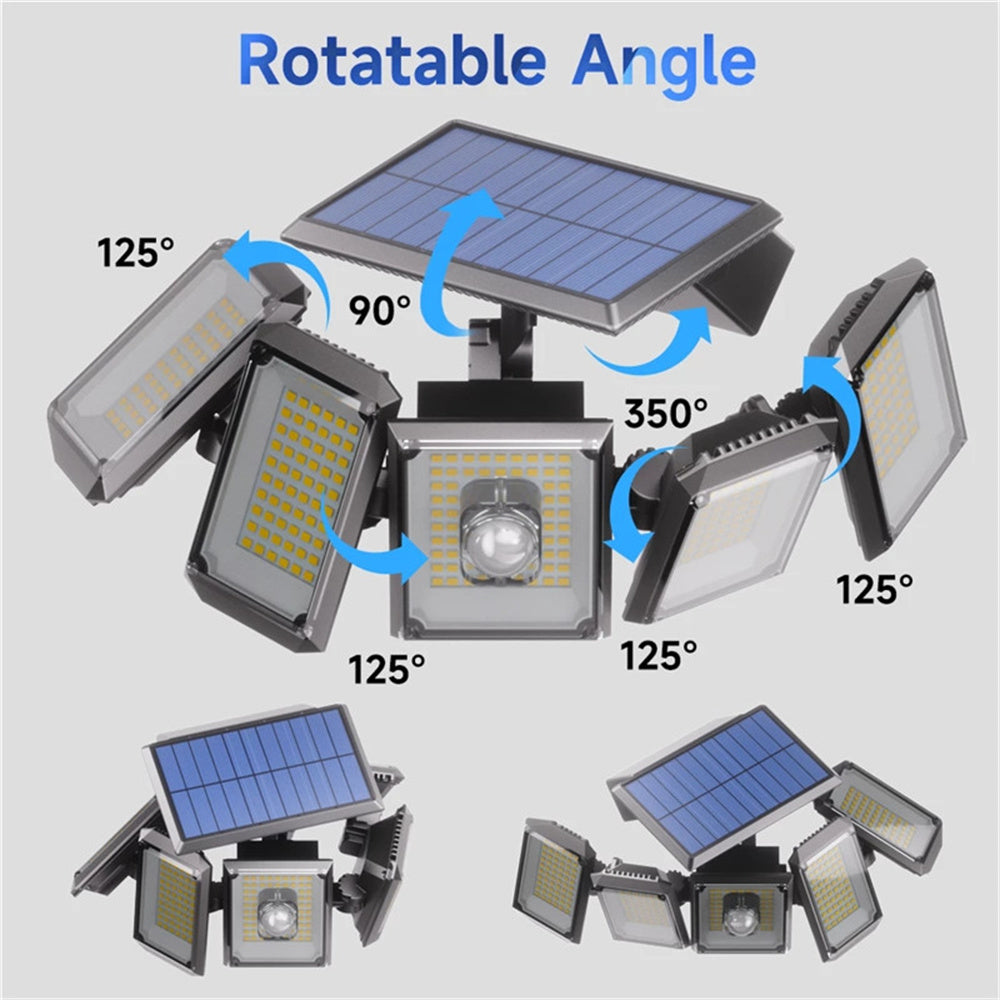 Rotatable Angle

125°

90°

350°

125°

125°

125°