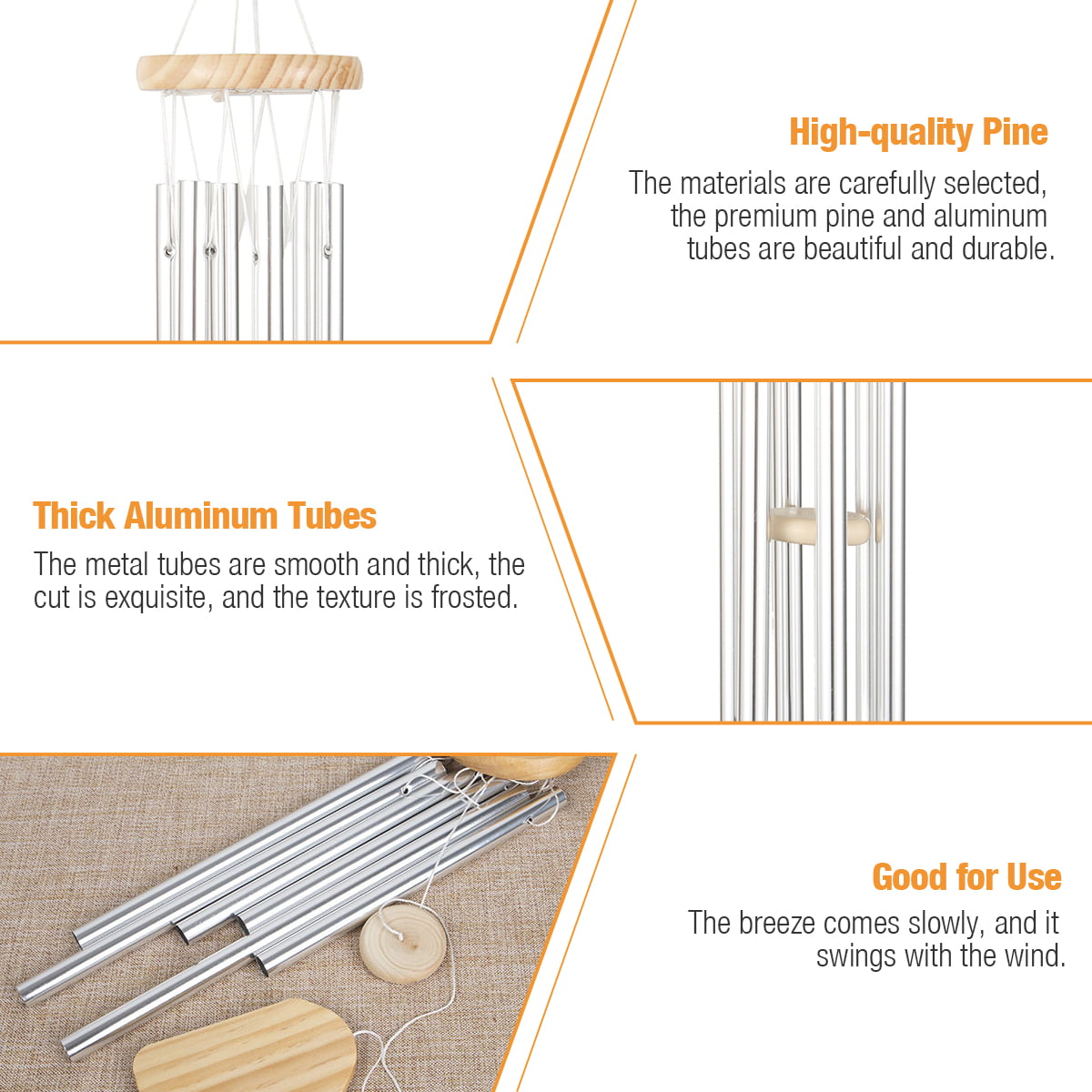 High-quality Pine

The materials are carefully selected, the premium pine and aluminum tubes are beautiful and durable.

Thick Aluminum Tubes

The metal tubes are smooth and thick, the cut is exquisite, and the texture is frosted.

Good for Use

The breeze comes slowly, and it swings with the wind.