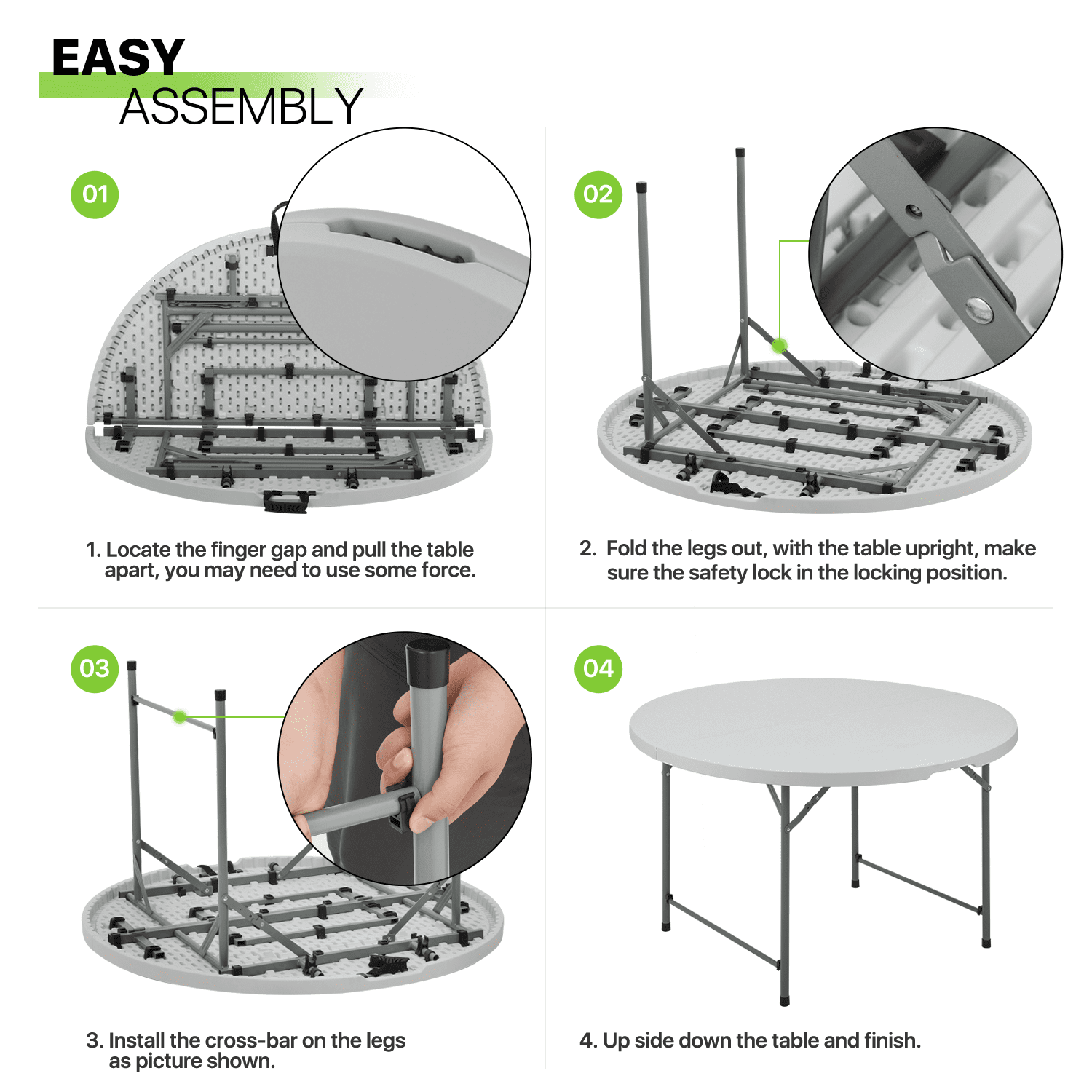 EASY
ASSEMBLY

01

1. Locate the finger gap and pull the table apart, you may need to use some force.

02

2. Fold the legs out, with the table upright, make sure the safety lock in the locking position.

03

3. Install the cross-bar on the legs as picture shown.

04

4. Up side down the table and finish.