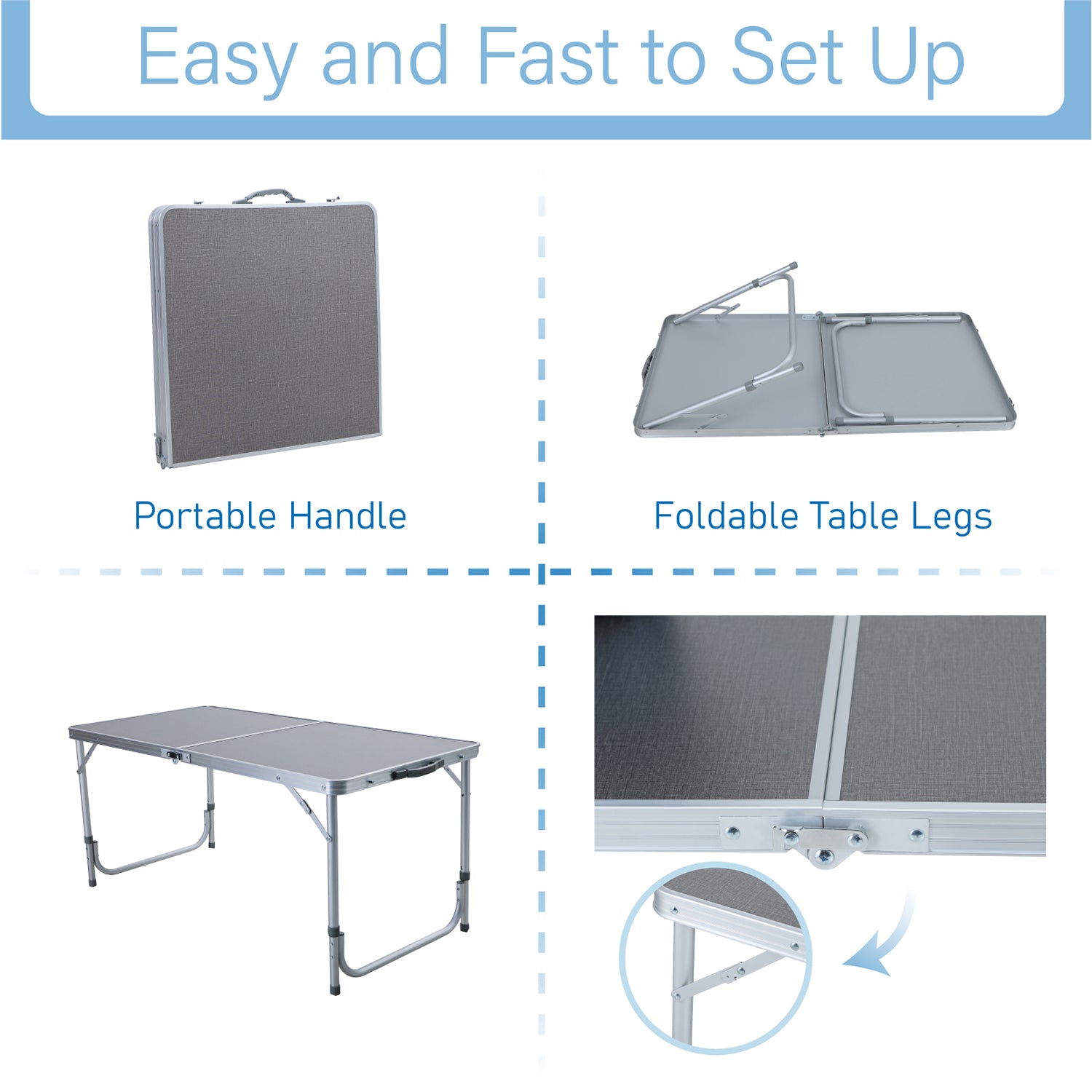 Easy and Fast to Set Up

Portable Handle

Foldable Table Legs