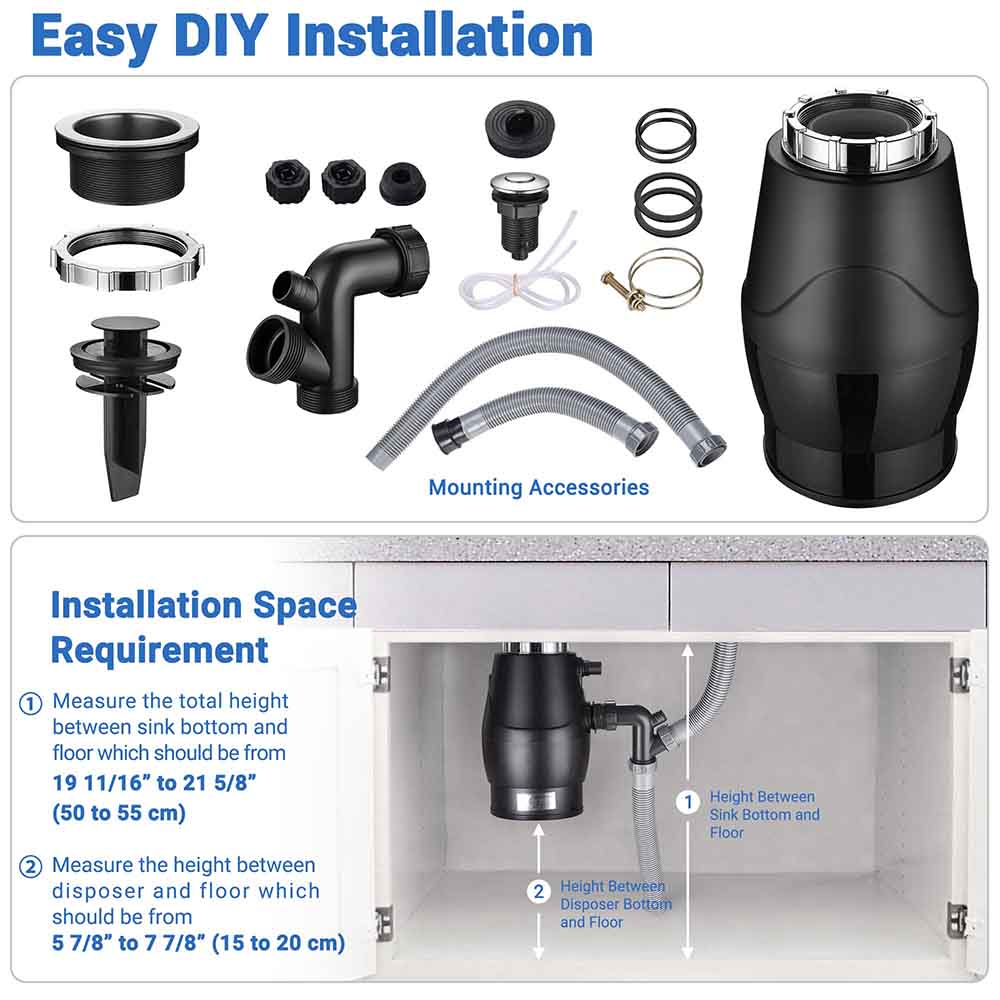 Easy DIY Installation

Mounting Accessories

Installation Space Requirement

① Measure the total height between sink bottom and floor which should be from 19 11/16" to 21 5/8" (50 to 55 cm)

② Measure the height between disposer and floor which should be from 5 7/8" to 7 7/8" (15 to 20 cm)

1 Height Between Sink Bottom and Floor

2 Height Between Disposer Bottom and Floor