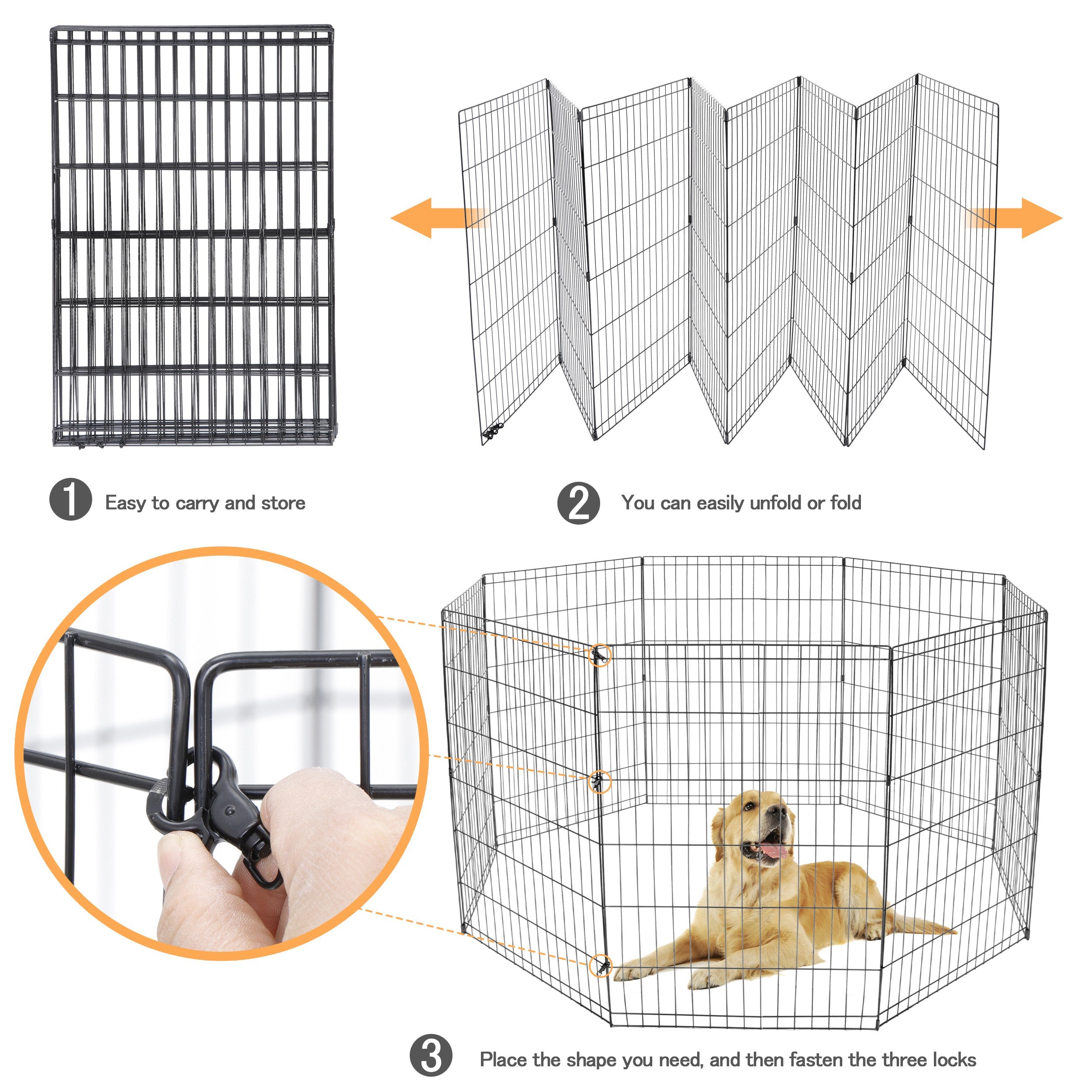 1 Easy to carry and store

2 You can easily unfold or fold

3 Place the shape you need, and then fasten the three locks