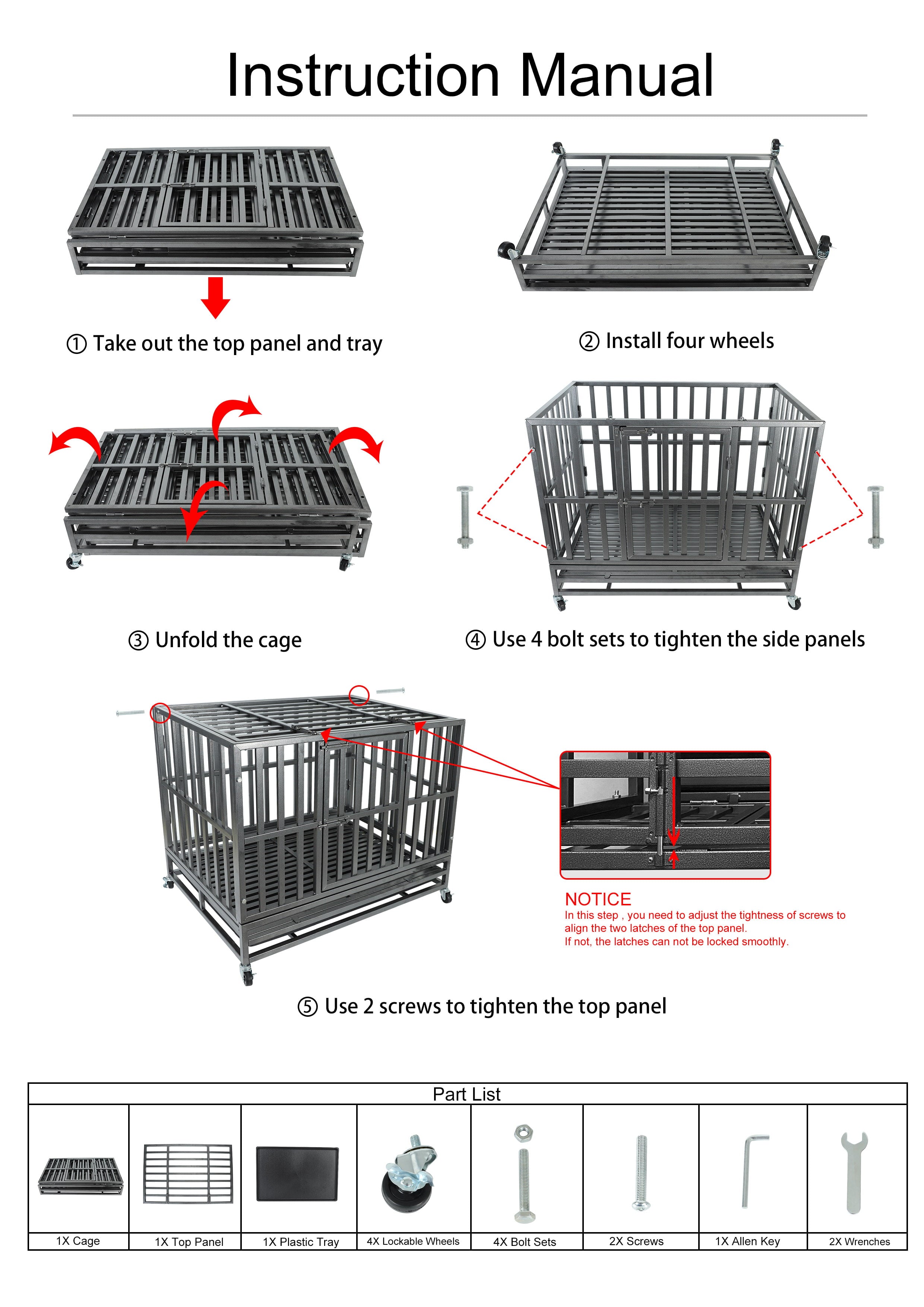 Instruction Manual

① Take out the top panel and tray

② Install four wheels

③ Unfold the cage

④ Use 4 bolt sets to tighten the side panels

NOTICE
In this step , you need to adjust the tightness of screws to align the two latches of the top panel.
If not, the latches can not be locked smoothly.

⑤ Use 2 screws to tighten the top panel

Part List

| 1X Cage | 1X Top Panel | 1X Plastic Tray | 4X Lockable Wheels | 4X Bolt Sets | 2X Screws | 1X Allen Key | 2X Wrenches |
|---|---|---|---|---|---|---|---|