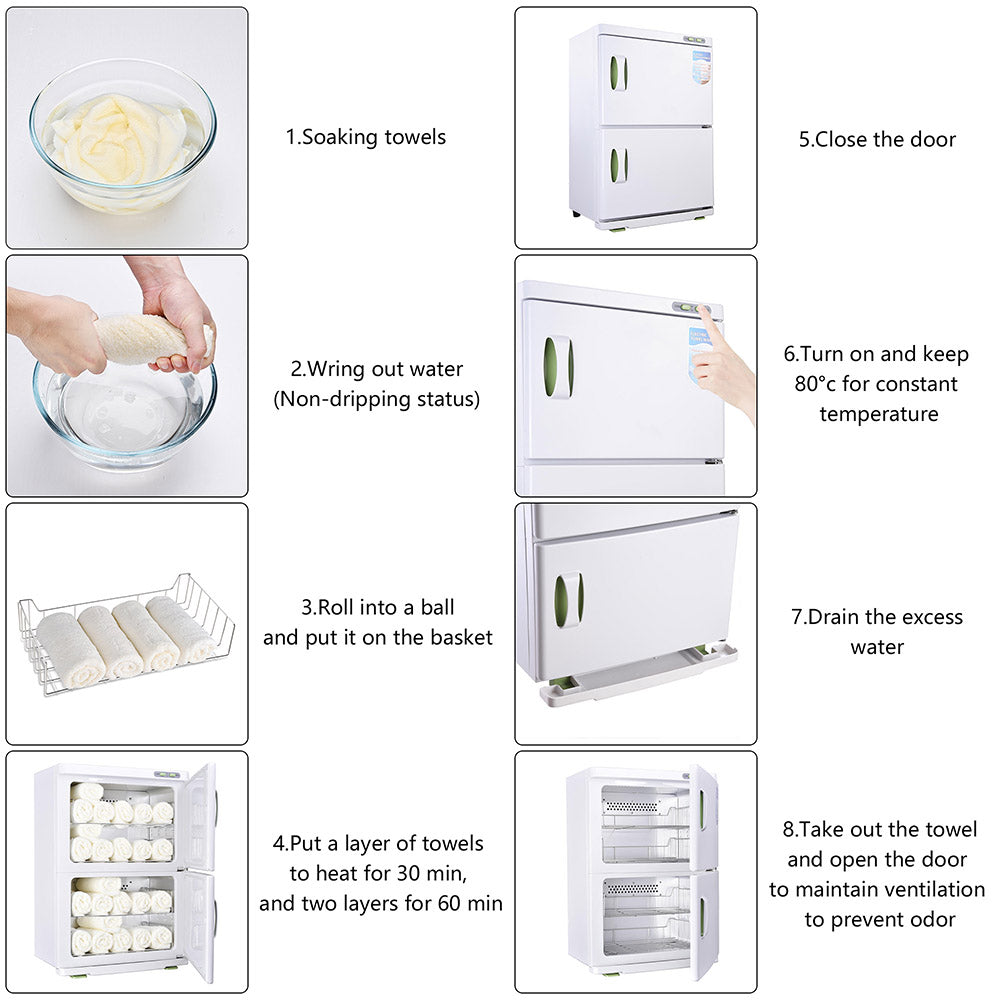 1.Soaking towels

2.Wring out water
(Non-dripping status)

3.Roll into a ball
and put it on the basket

4.Put a layer of towels
to heat for 30 min,
and two layers for 60 min

5.Close the door

6.Turn on and keep
80°c for constant
temperature

7.Drain the excess
water

8.Take out the towel
and open the door
to maintain ventilation
to prevent odor