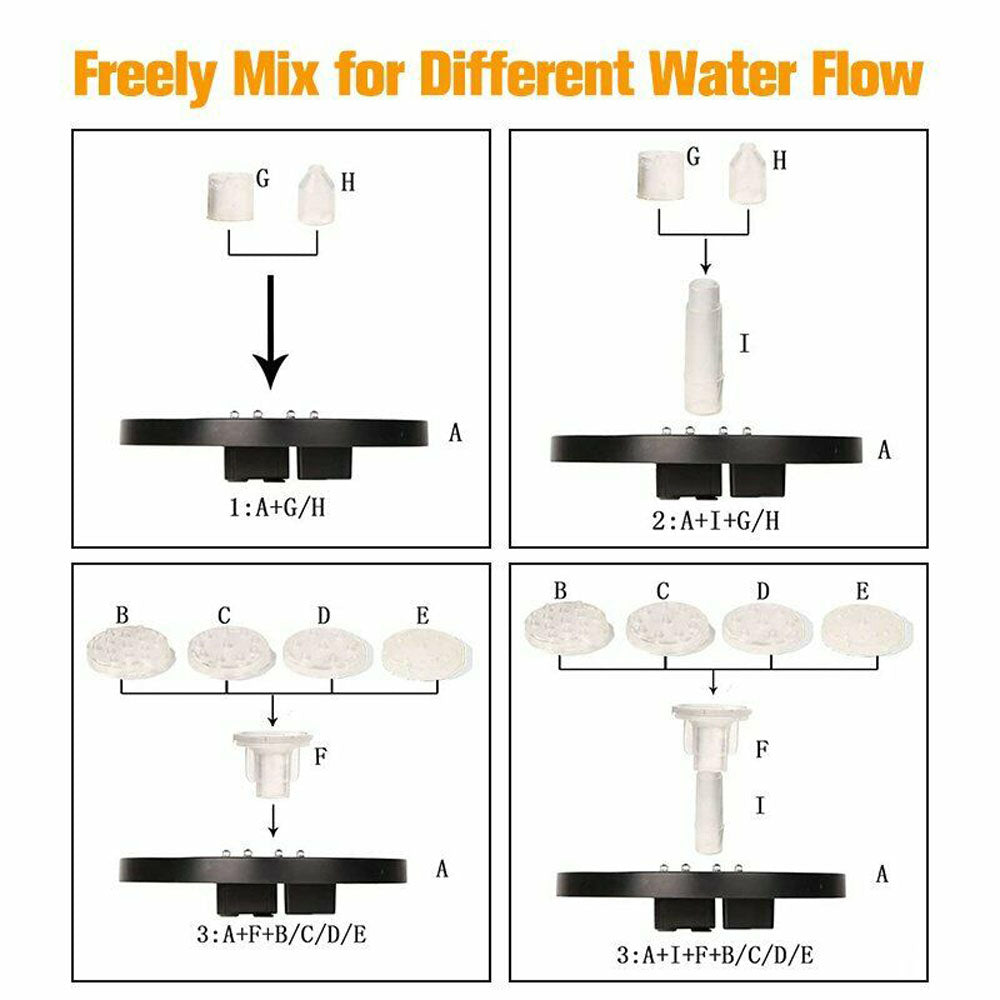 Freely Mix for Different Water Flow

G H

A

1:A+G/H

G H

I

A

2:A+I+G/H

B C D E

F

A

3:A+F+B/C/D/E

B C D E

F

I

A

3:A+I+F+B/C/D/E