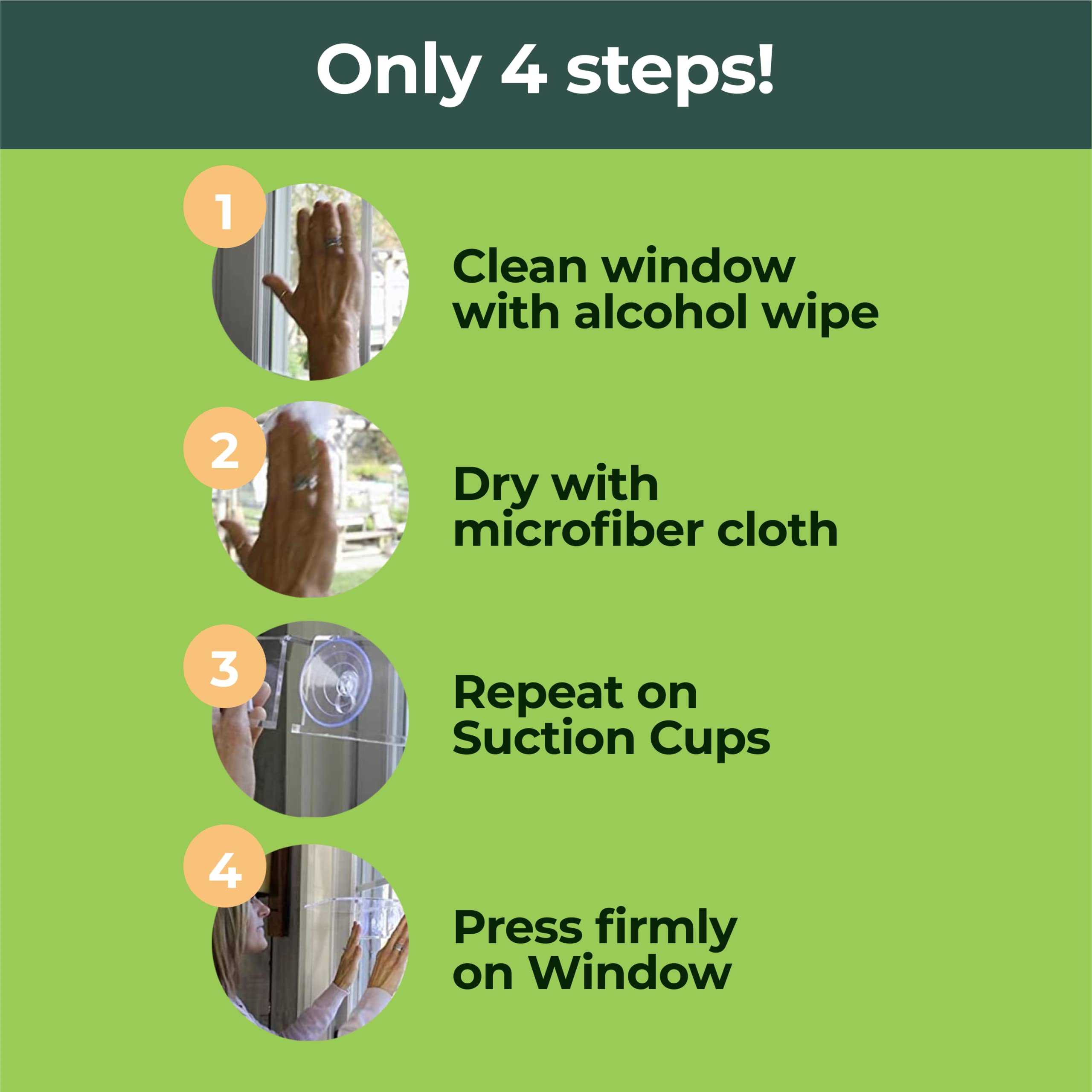 Only 4 steps!

1

Clean window with alcohol wipe

2

Dry with microfiber cloth

3

Repeat on Suction Cups

4

Press firmly on Window