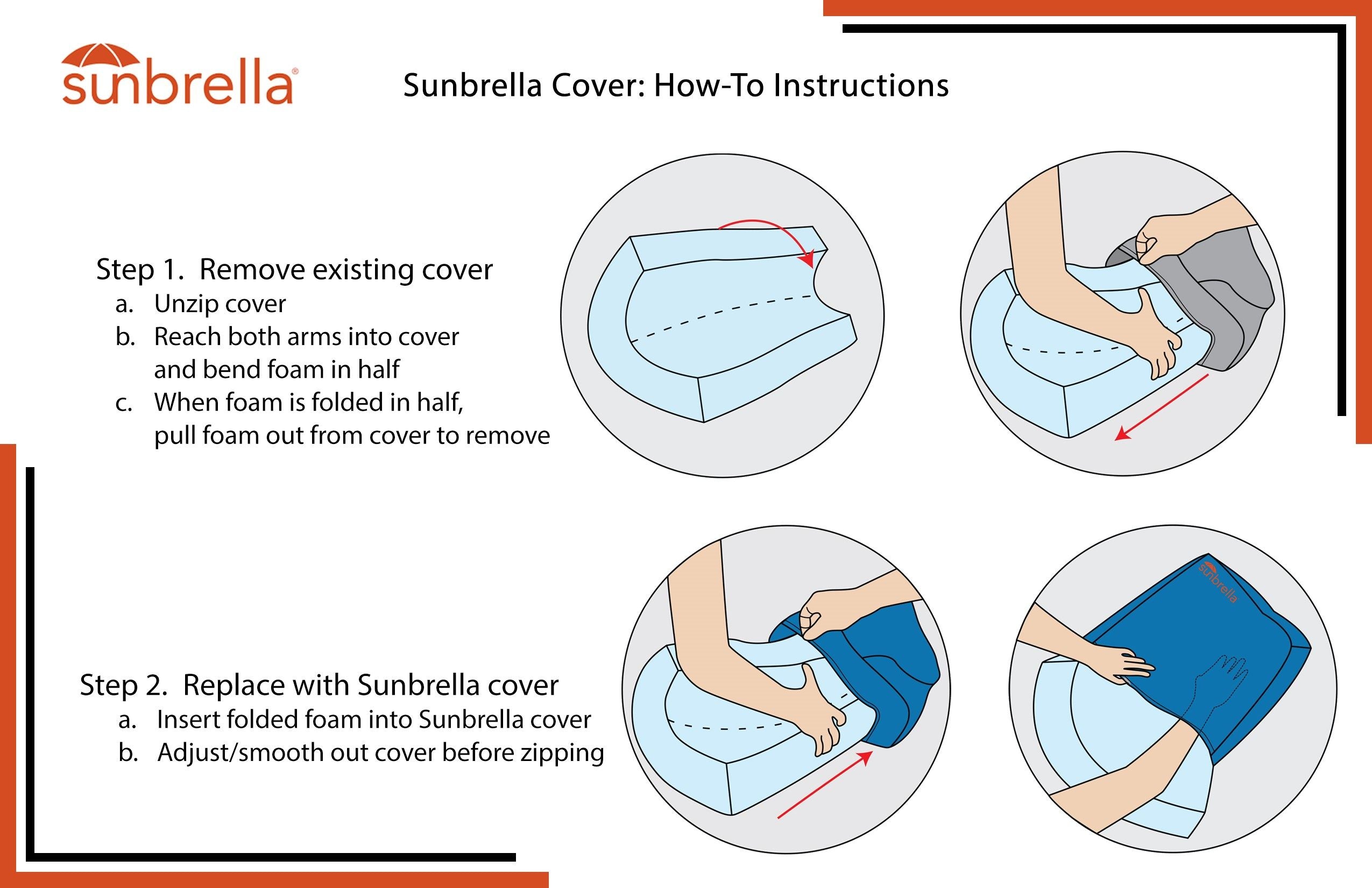 sunbrella®

Sunbrella Cover: How-To Instructions

Step 1. Remove existing cover
a. Unzip cover
b. Reach both arms into cover and bend foam in half
c. When foam is folded in half, pull foam out from cover to remove

Step 2. Replace with Sunbrella cover
a. Insert folded foam into Sunbrella cover
b. Adjust/smooth out cover before zipping

sunbrella