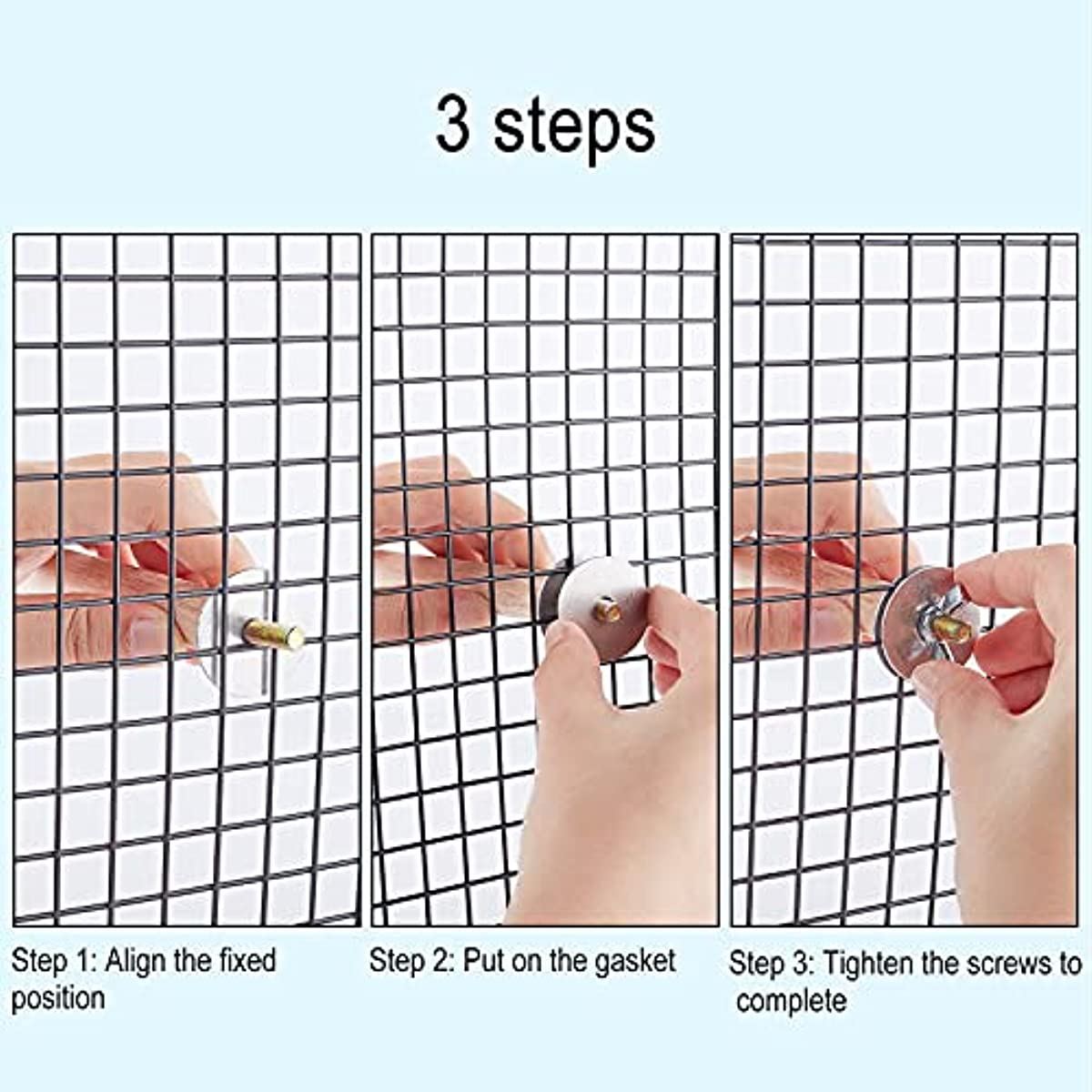 3 steps

Step 1: Align the fixed position

Step 2: Put on the gasket

Step 3: Tighten the screws to complete