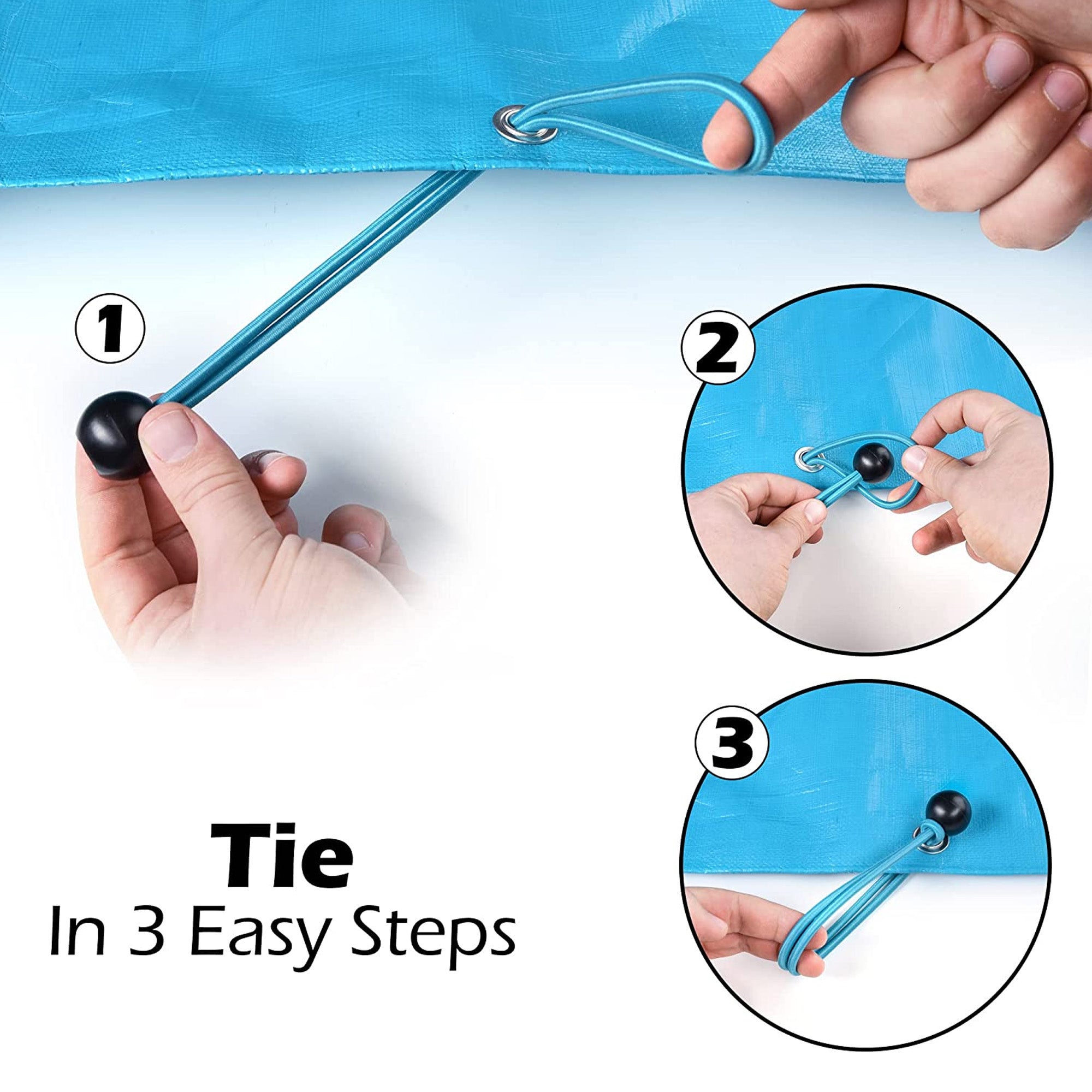 1

2

3

Tie
In 3 Easy Steps