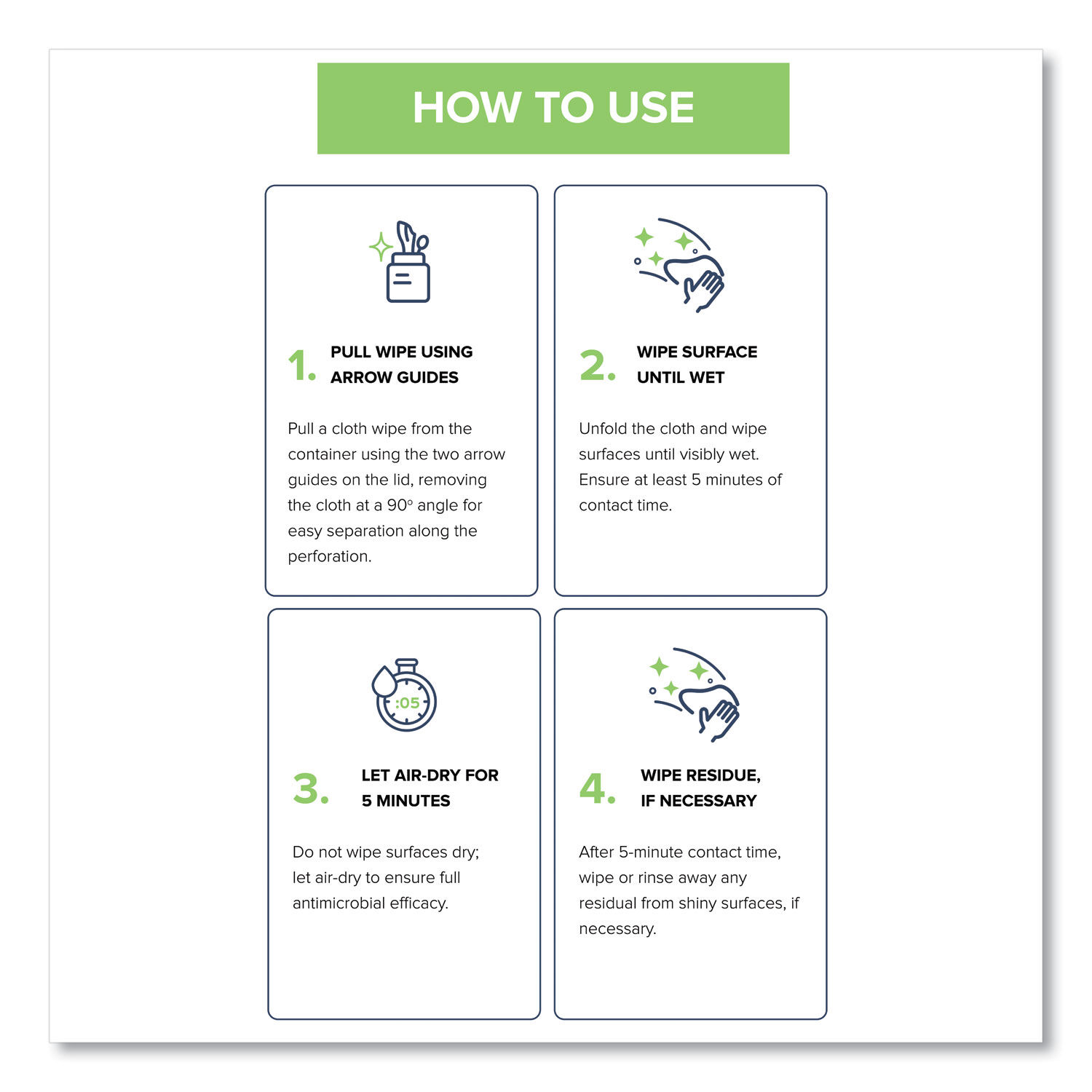 HOW TO USE

1. PULL WIPE USING ARROW GUIDES

Pull a cloth wipe from the container using the two arrow guides on the lid, removing the cloth at a 90° angle for easy separation along the perforation.

2. WIPE SURFACE UNTIL WET

Unfold the cloth and wipe surfaces until visibly wet. Ensure at least 5 minutes of contact time.

:05

3. LET AIR-DRY FOR 5 MINUTES

Do not wipe surfaces dry; let air-dry to ensure full antimicrobial efficacy.

4. WIPE RESIDUE, IF NECESSARY

After 5-minute contact time, wipe or rinse away any residual from shiny surfaces, if necessary.