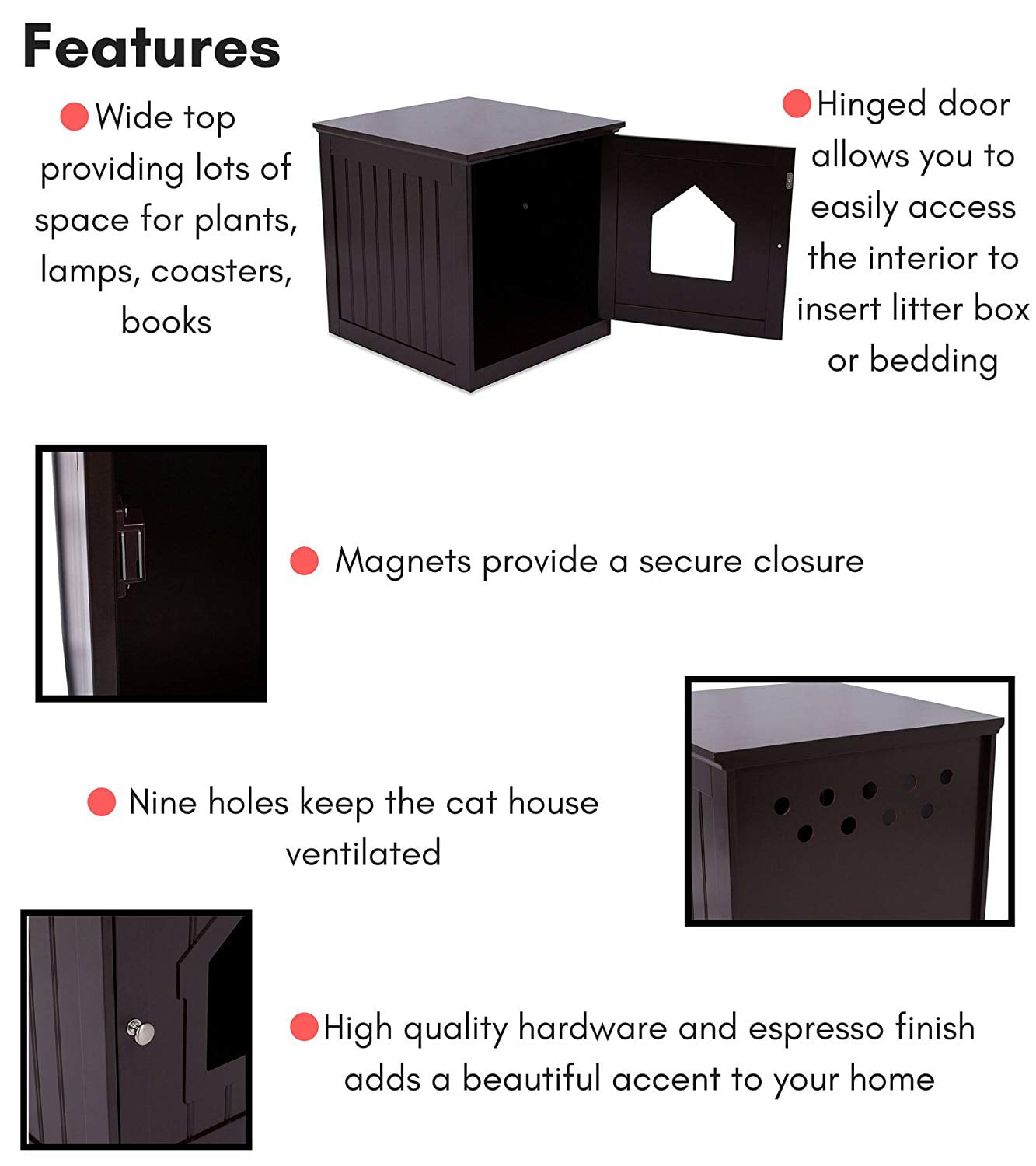 Features

Wide top providing lots of space for plants, lamps, coasters, books

Hinged door allows you to easily access the interior to insert litter box or bedding

Magnets provide a secure closure

Nine holes keep the cat house ventilated

High quality hardware and espresso finish adds a beautiful accent to your home