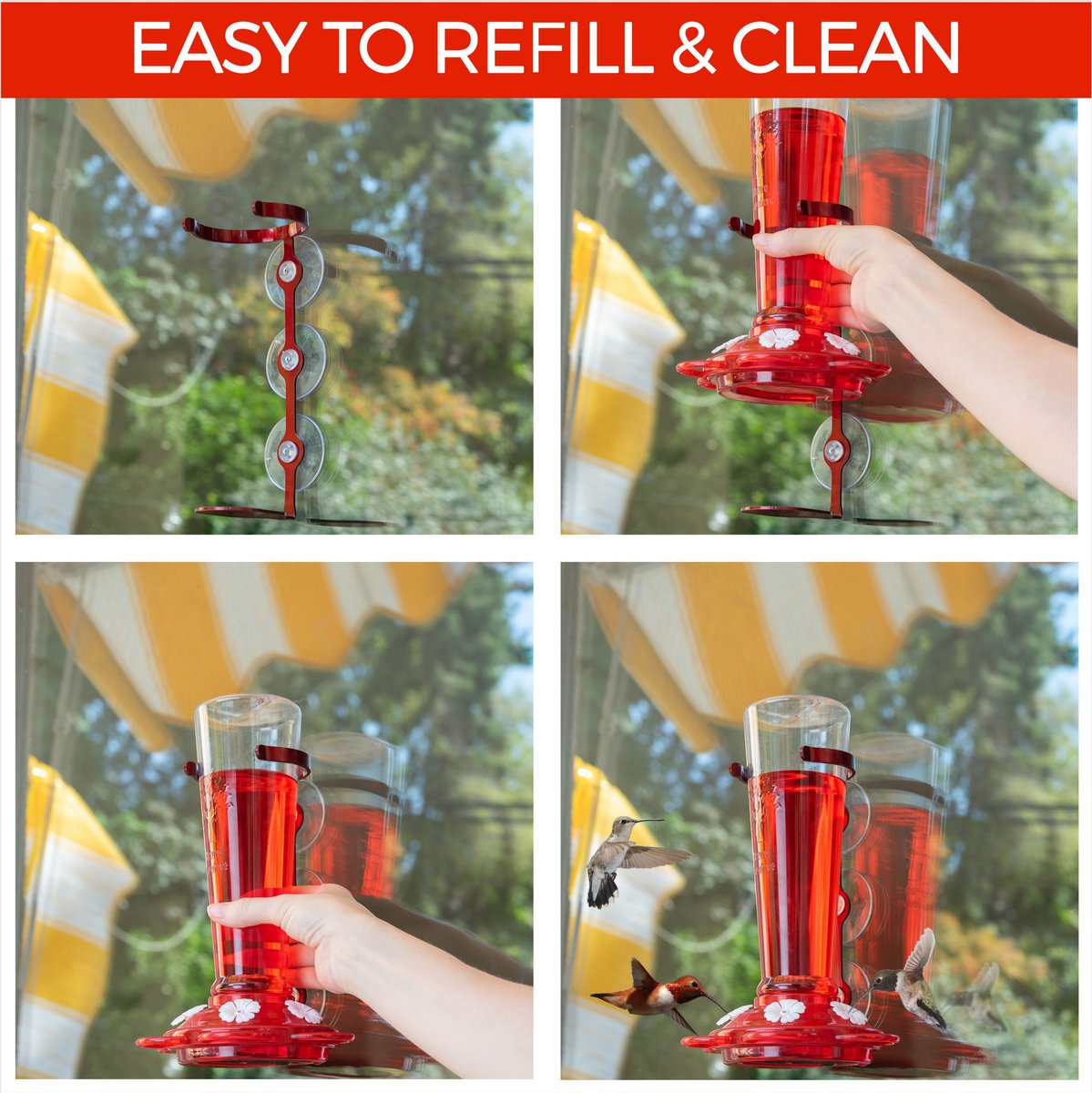 EASY TO REFILL & CLEAN