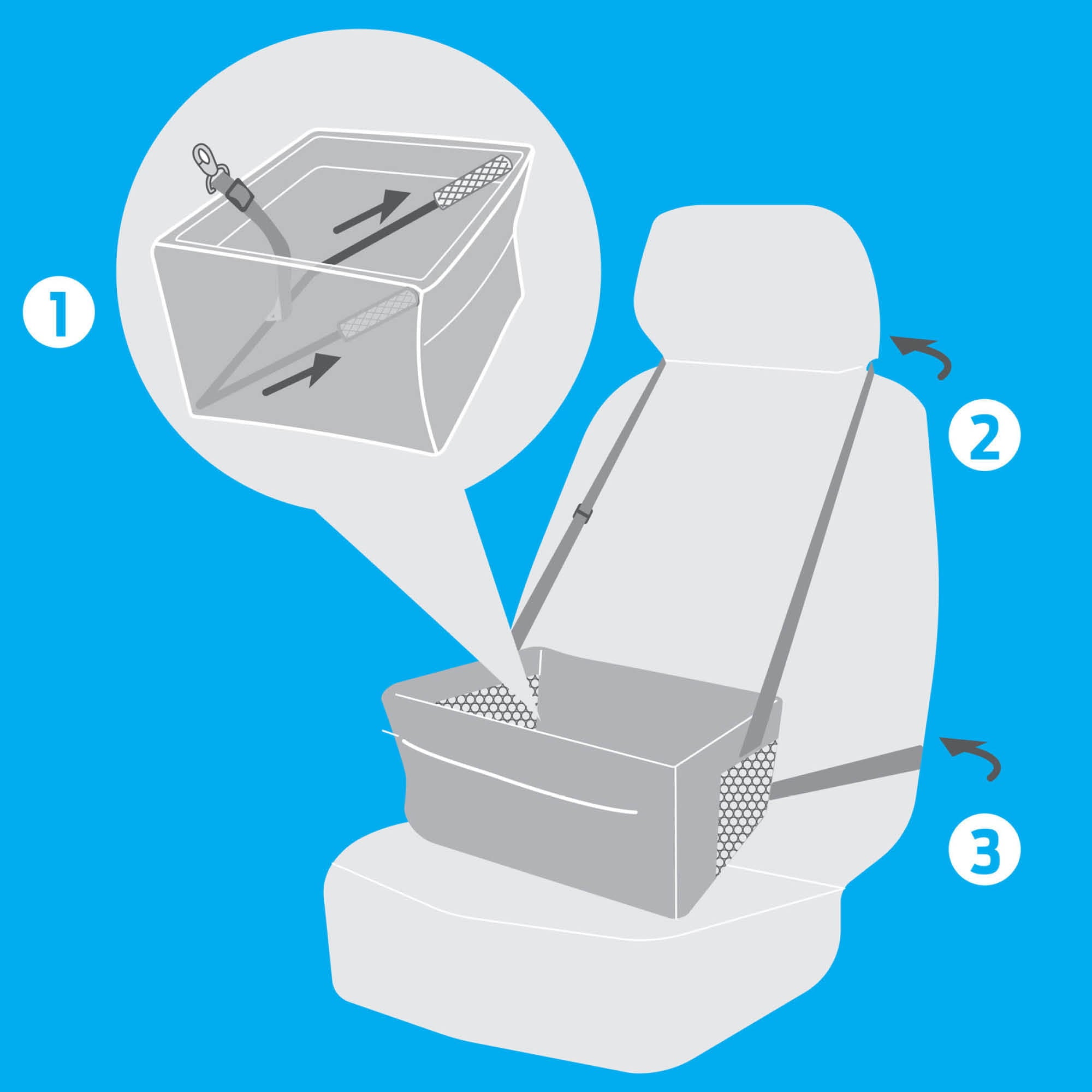 1
2
3