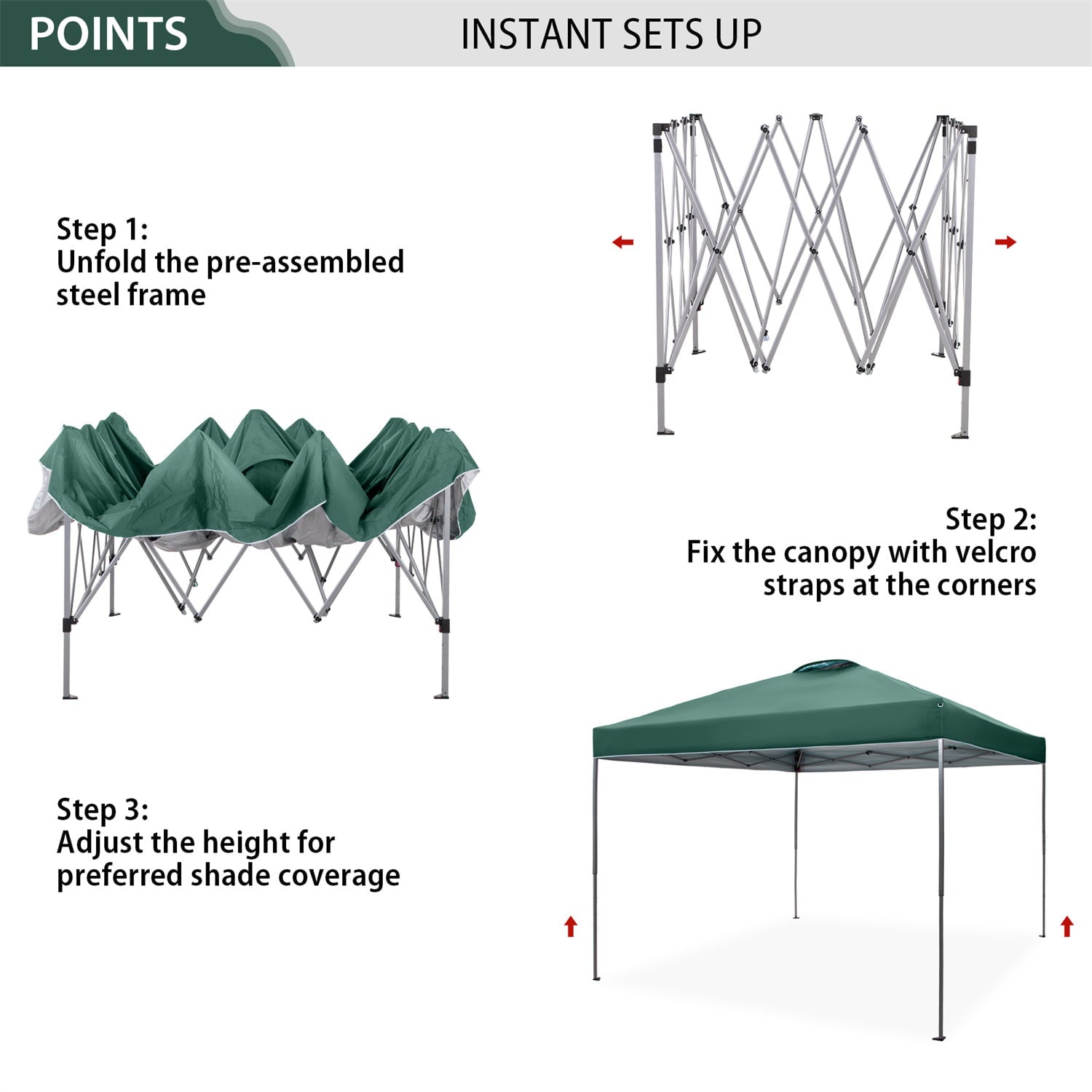 POINTS

INSTANT SETS UP

Step 1:
Unfold the pre-assembled steel frame

Step 2:
Fix the canopy with velcro straps at the corners

Step 3:
Adjust the height for preferred shade coverage