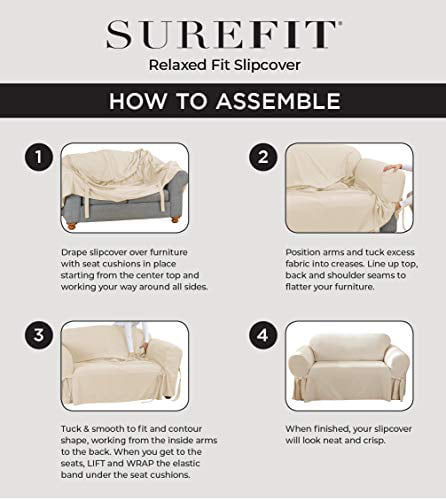 SUREFIT®
Relaxed Fit Slipcover

HOW TO ASSEMBLE

1

Drape slipcover over furniture with seat cushions in place starting from the center top and working your way around all sides.

2

Position arms and tuck excess fabric into creases. Line up top, back and shoulder seams to flatter your furniture.

3

Tuck & smooth to fit and contour shape, working from the inside arms to the back. When you get to the seats, LIFT and WRAP the elastic band under the seat cushions.

4

When finished, your slipcover will look neat and crisp.