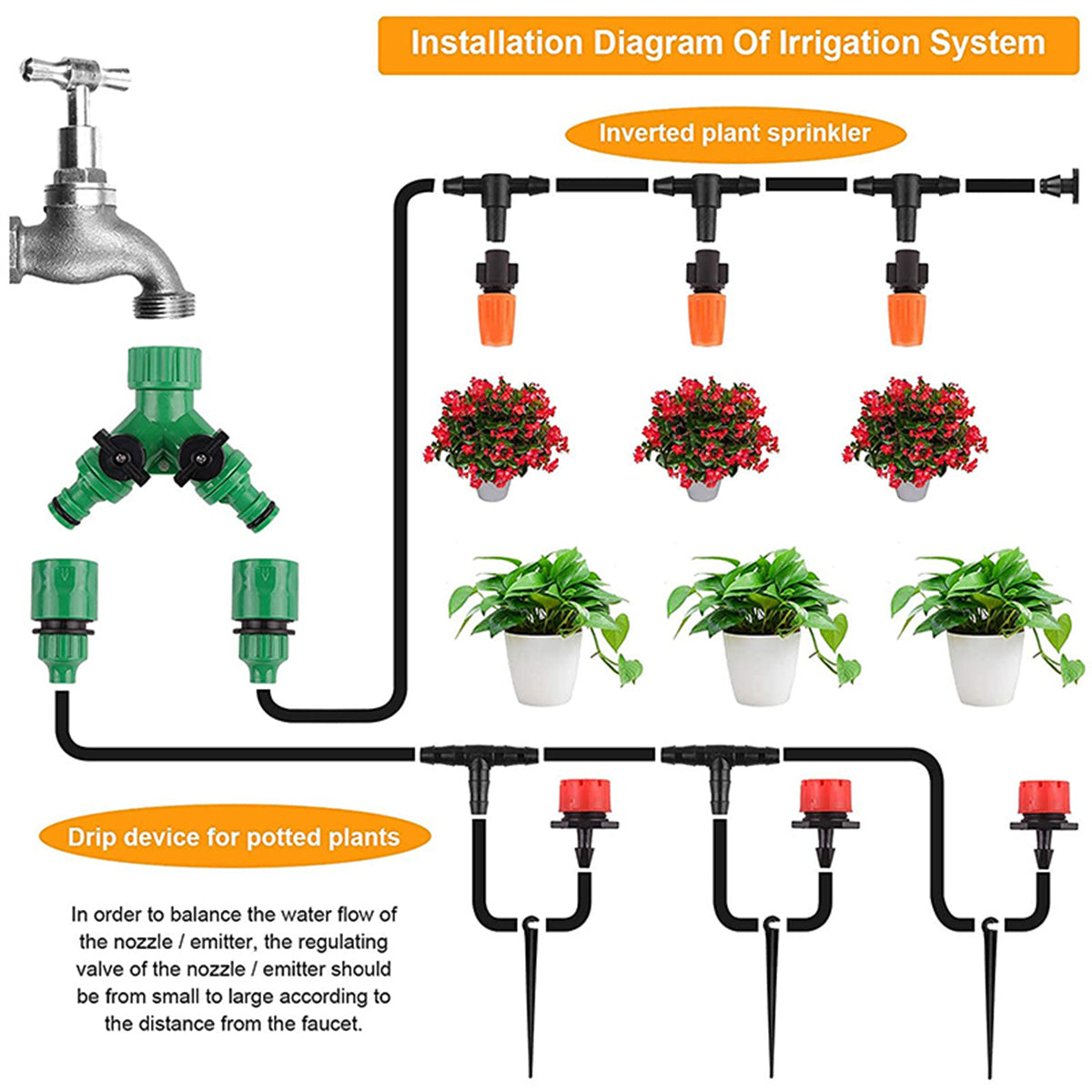 Installation Diagram Of Irrigation System

Inverted plant sprinkler

Drip device for potted plants

In order to balance the water flow of the nozzle / emitter, the regulating valve of the nozzle / emitter should be from small to large according to the distance from the faucet.