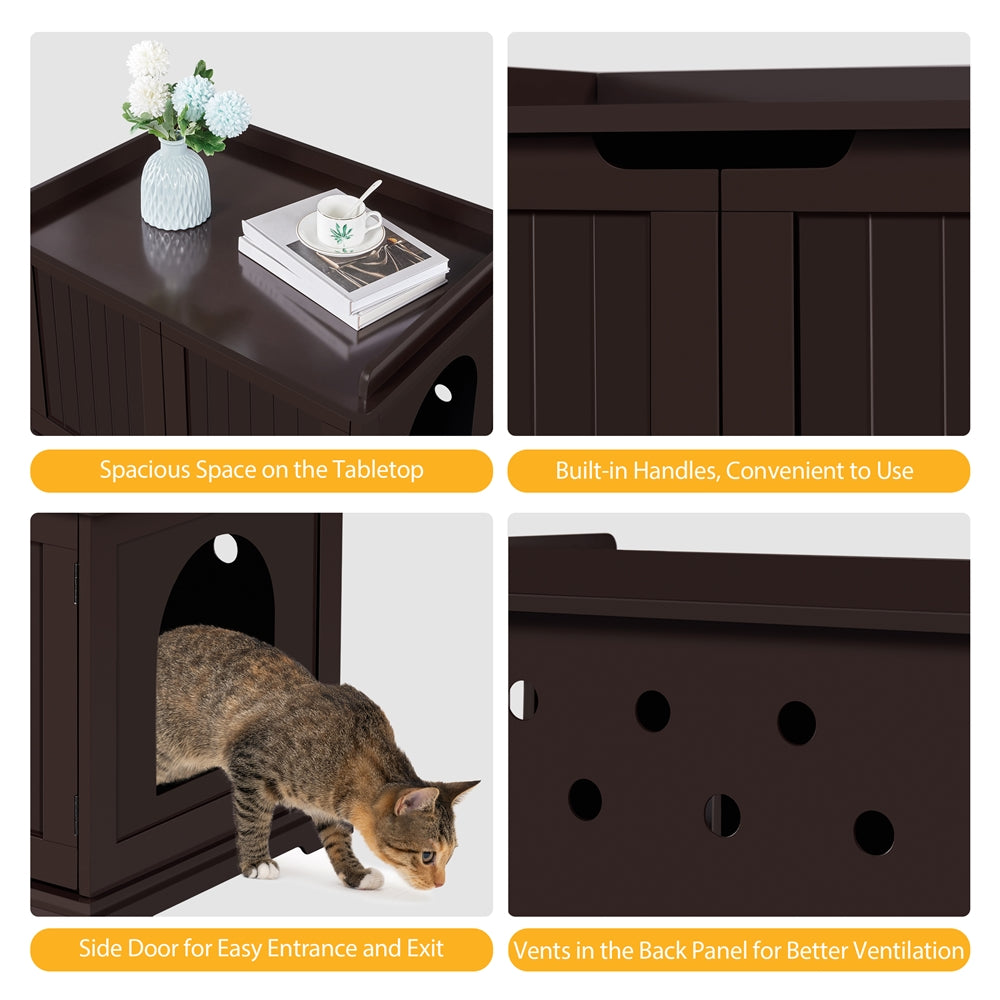 Spacious Space on the Tabletop

Built-in Handles, Convenient to Use

Side Door for Easy Entrance and Exit

Vents in the Back Panel for Better Ventilation