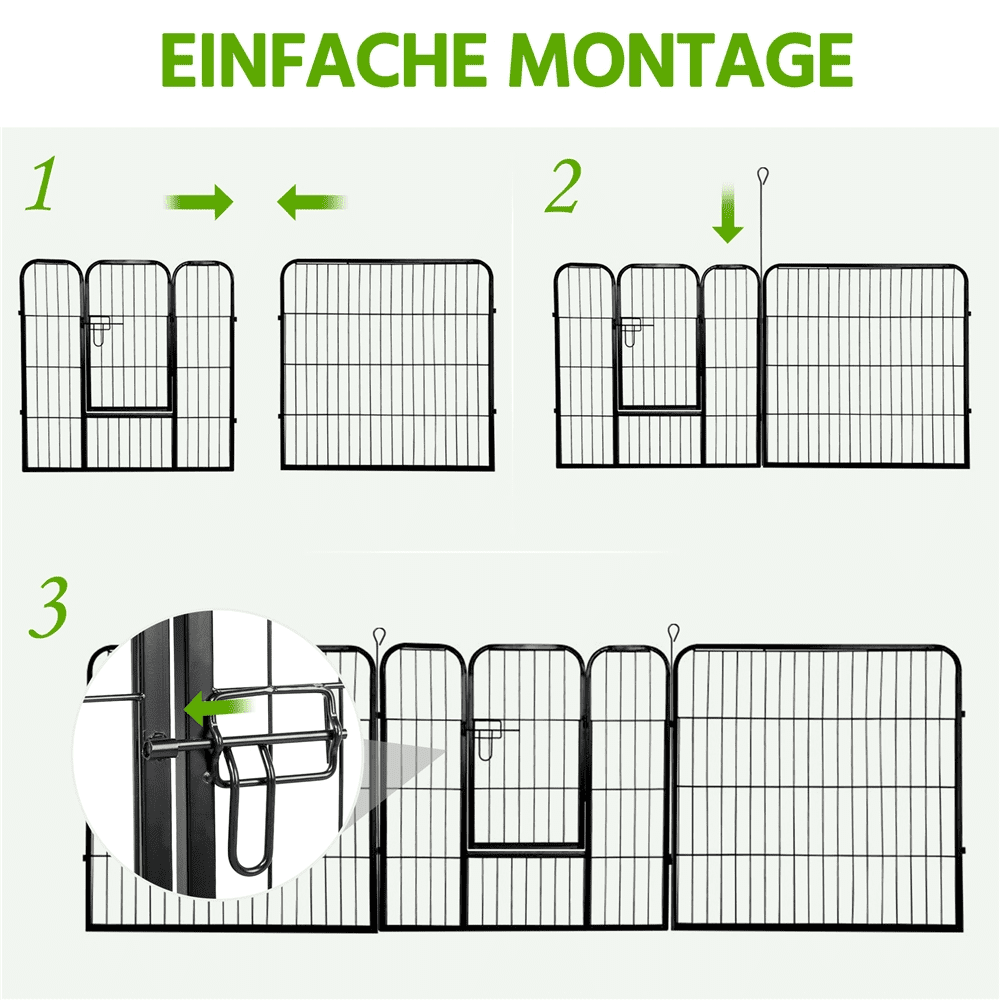 EINFACHE MONTAGE

1

2

3