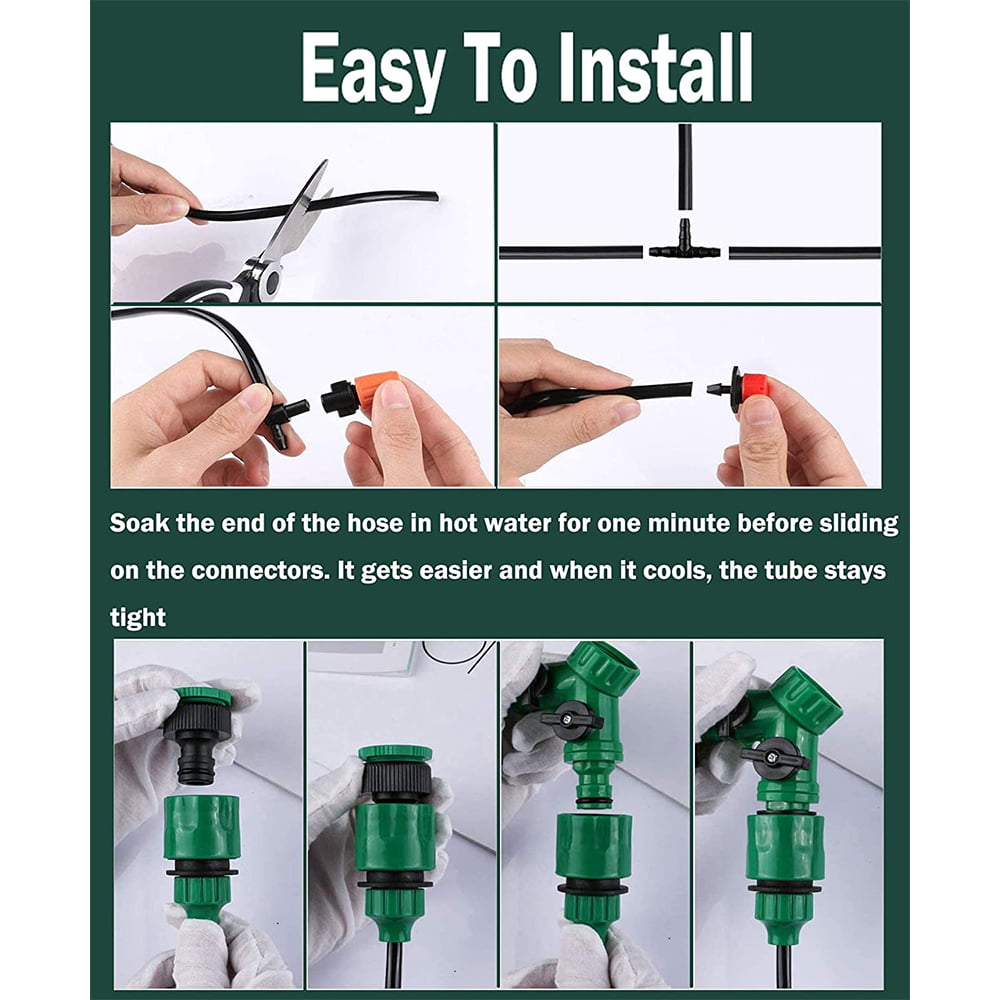 Easy To Install

Soak the end of the hose in hot water for one minute before sliding on the connectors. It gets easier and when it cools, the tube stays tight