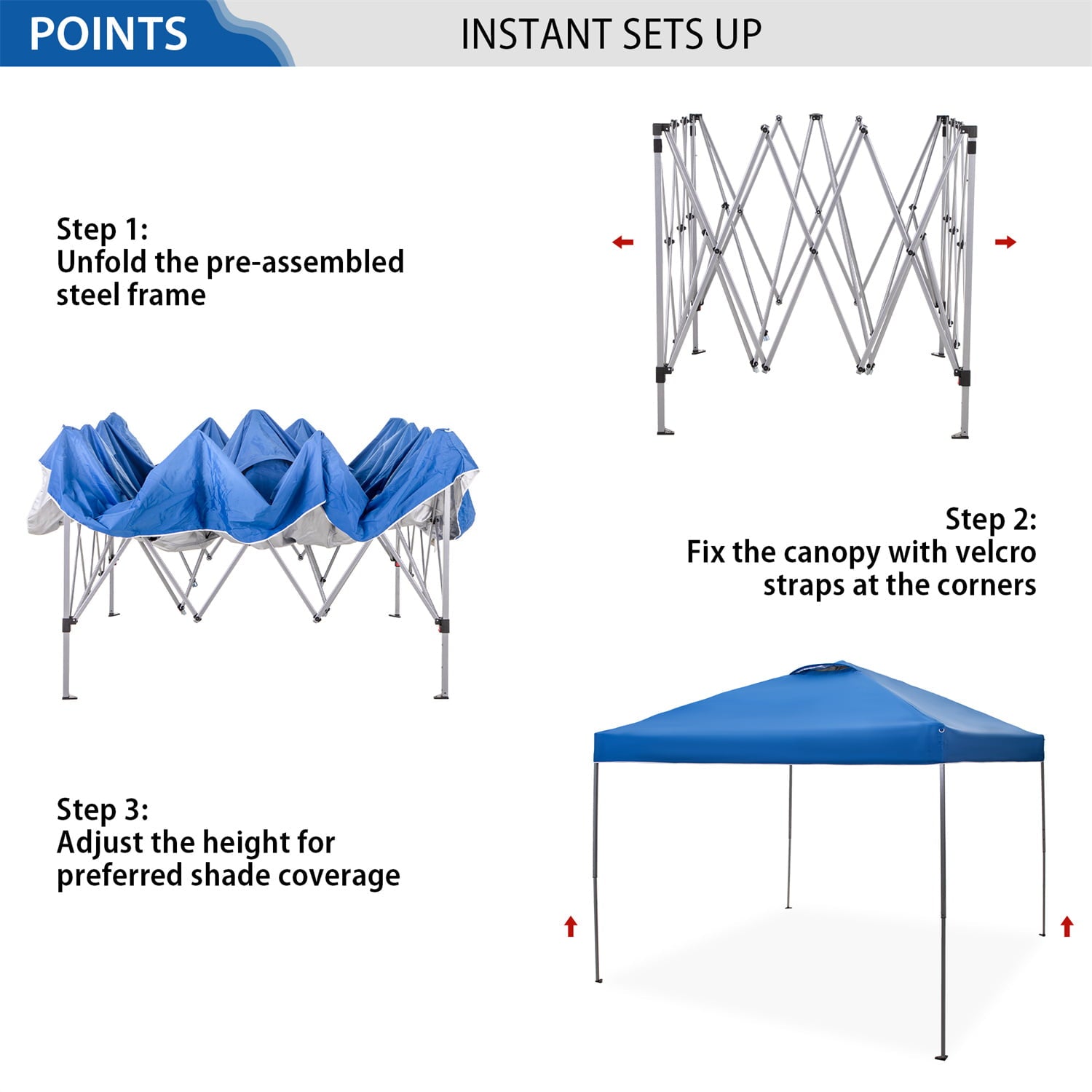 POINTS

INSTANT SETS UP

Step 1:
Unfold the pre-assembled steel frame

Step 2:
Fix the canopy with velcro straps at the corners

Step 3:
Adjust the height for preferred shade coverage