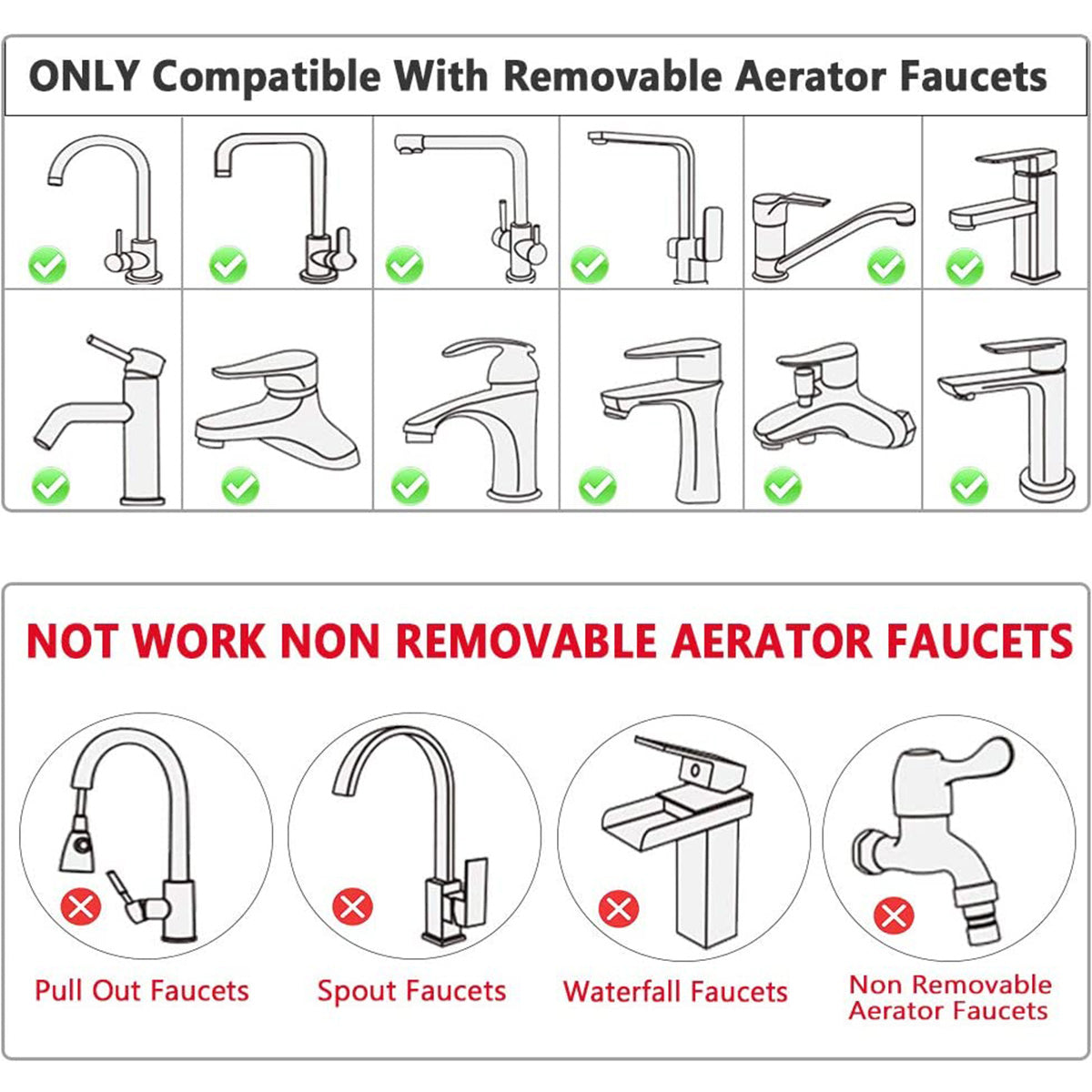 ONLY Compatible With Removable Aerator Faucets

NOT WORK NON REMOVABLE AERATOR FAUCETS

Pull Out Faucets

Spout Faucets

Waterfall Faucets

Non Removable Aerator Faucets