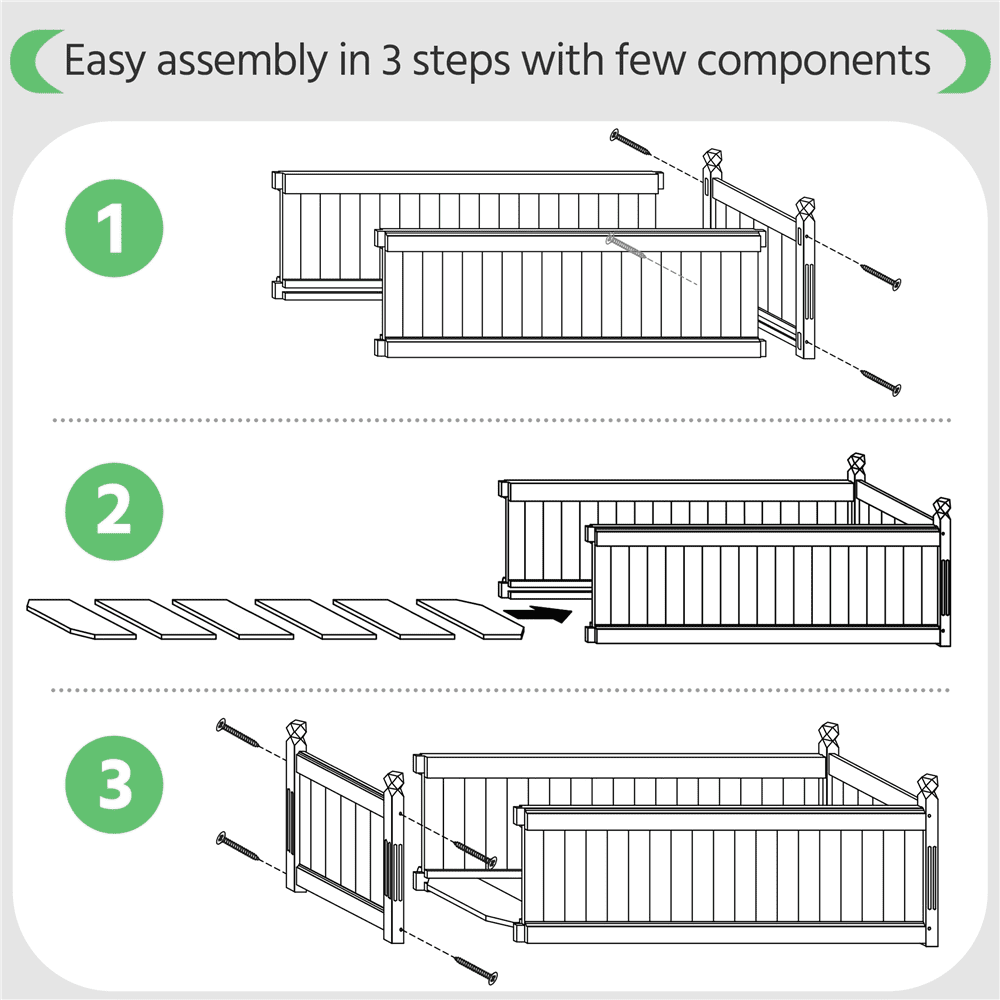 Easy assembly in 3 steps with few components

1

2

3