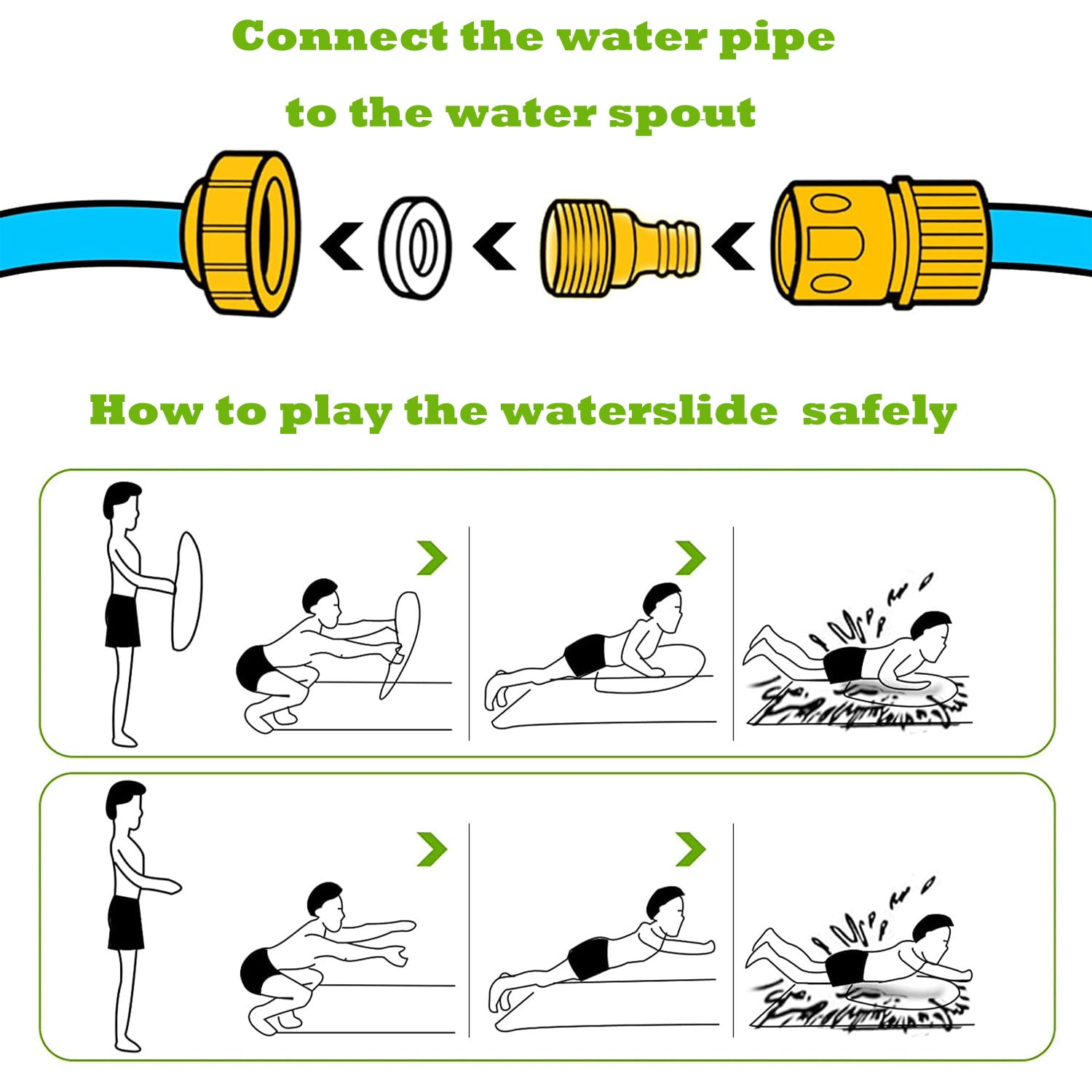 Connect the water pipe
to the water spout

How to play the waterslide safely