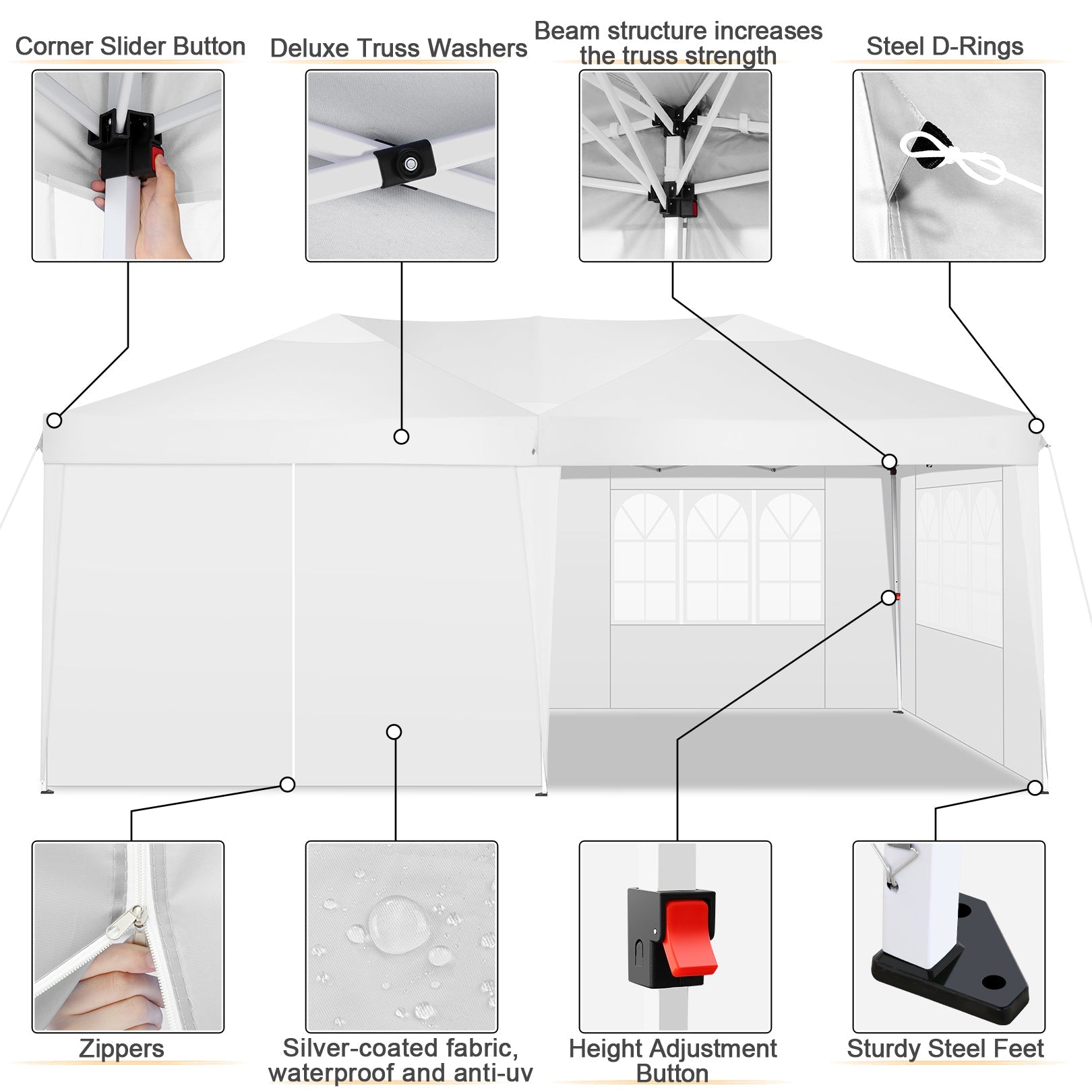 Corner Slider Button

Deluxe Truss Washers

Beam structure increases the truss strength

Steel D-Rings

Zippers

Silver-coated fabric, waterproof and anti-uv

Height Adjustment Button

Sturdy Steel Feet