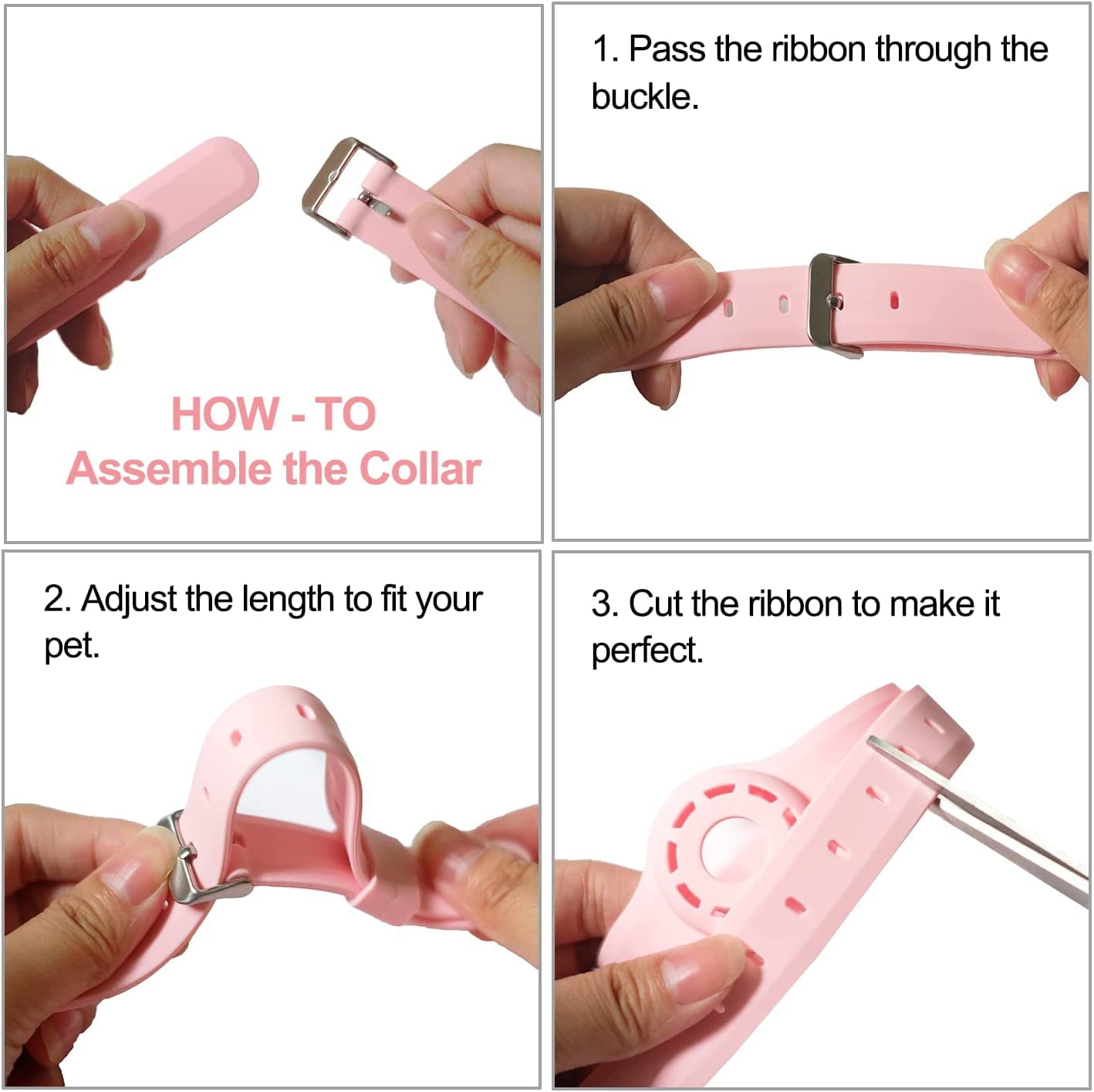 HOW - TO
Assemble the Collar

1. Pass the ribbon through the buckle.

2. Adjust the length to fit your pet.

3. Cut the ribbon to make it perfect.