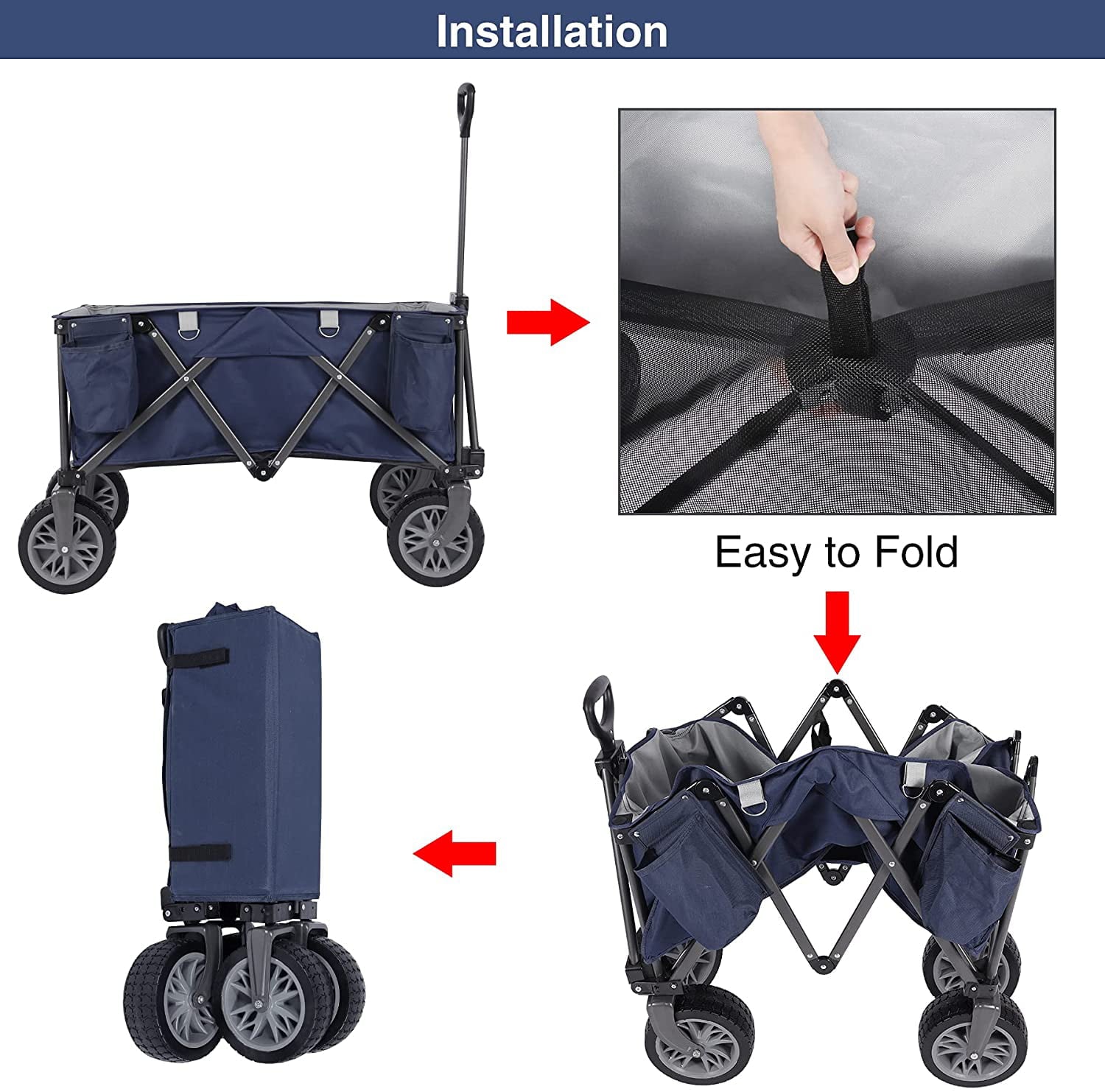 Installation

Easy to Fold