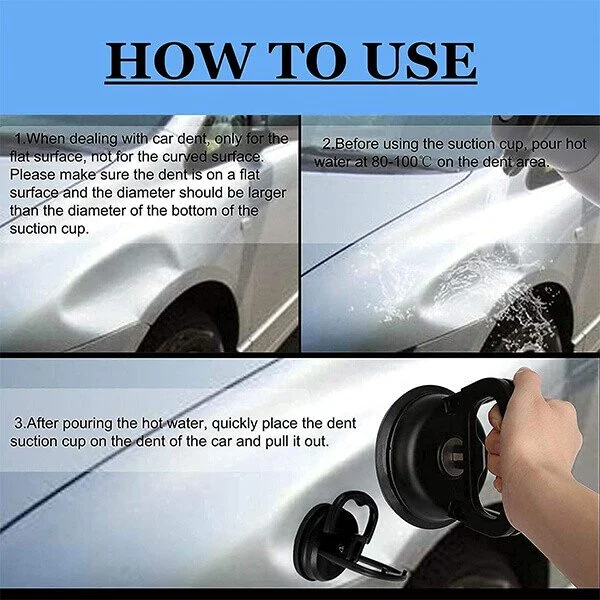 HOW TO USE

1.When dealing with car dent, only for the flat surface, not for the curved surface. Please make sure the dent is on a flat surface and the diameter should be larger than the diameter of the bottom of the suction cup.

2.Before using the suction cup, pour hot water at 80-100℃ on the dent area.

3.After pouring the hot water, quickly place the dent suction cup on the dent of the car and pull it out.