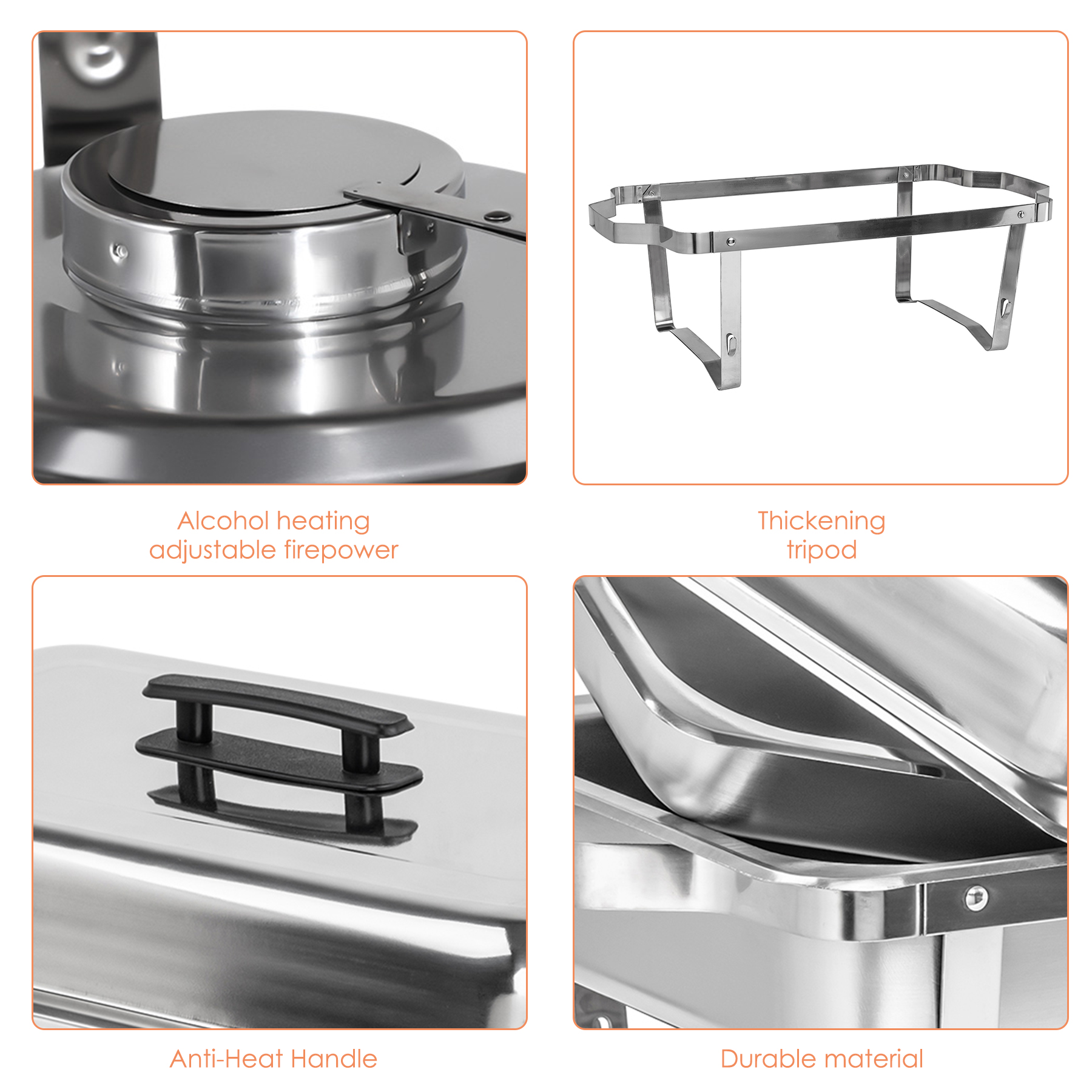 Alcohol heating
adjustable firepower

Thickening
tripod

Anti-Heat Handle

Durable material