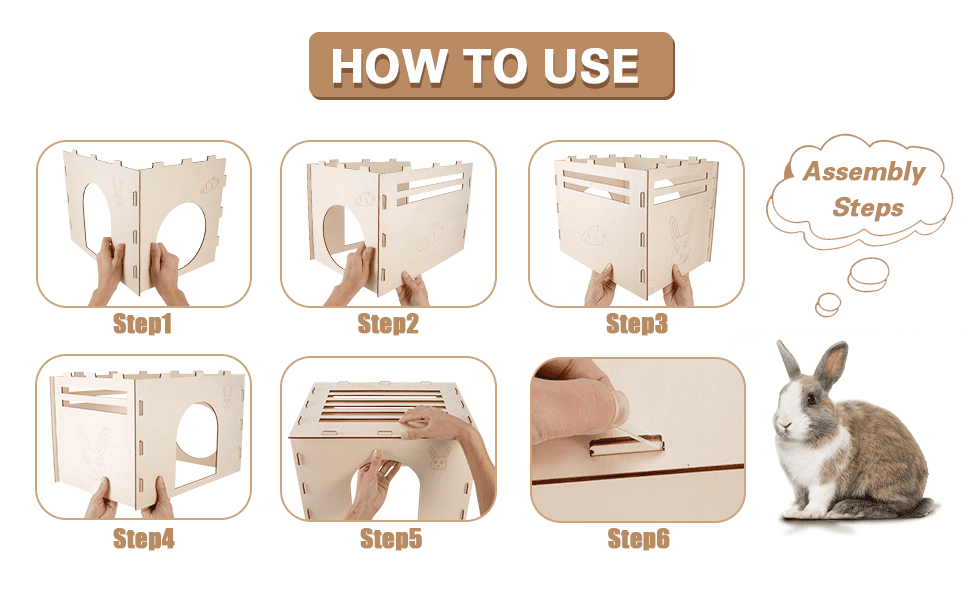 HOW TO USE

Step1

Step2

Step3

Assembly Steps

Step4

Step5

Step6