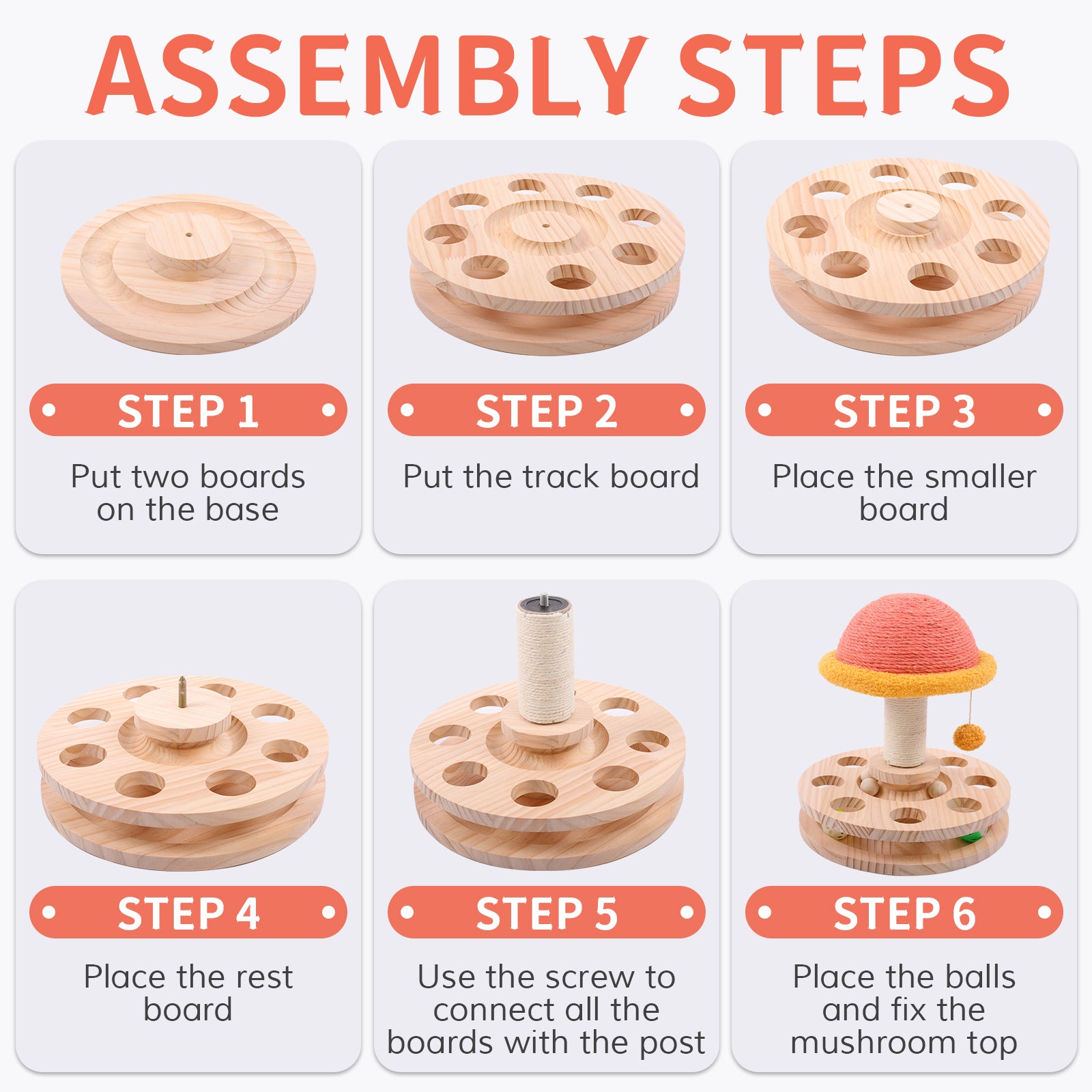 ASSEMBLY STEPS

STEP 1

Put two boards on the base

STEP 2

Put the track board

STEP 3

Place the smaller board

STEP 4

Place the rest board

STEP 5

Use the screw to connect all the boards with the post

STEP 6

Place the balls and fix the mushroom top