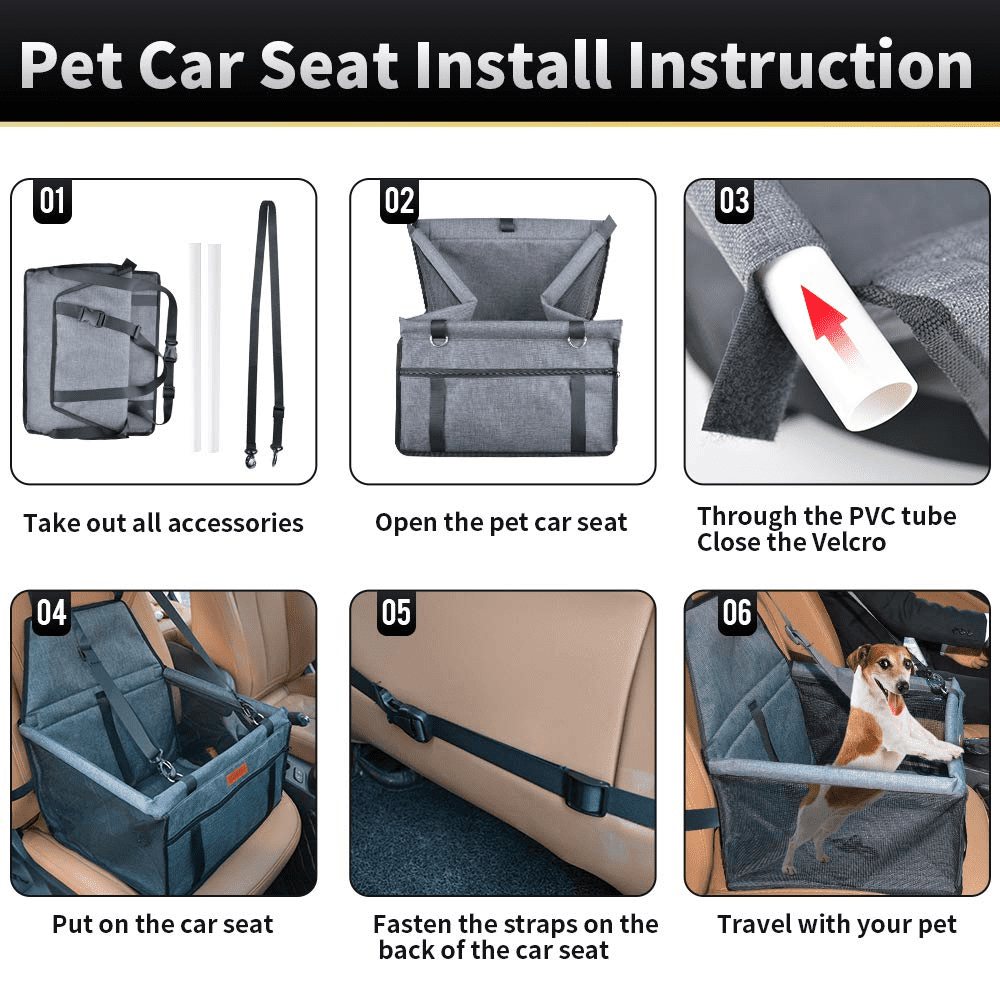 Pet Car Seat Install Instruction

01

Take out all accessories

02

Open the pet car seat

03

Through the PVC tube
Close the Velcro

04

Put on the car seat

05

Fasten the straps on the back of the car seat

06

Travel with your pet