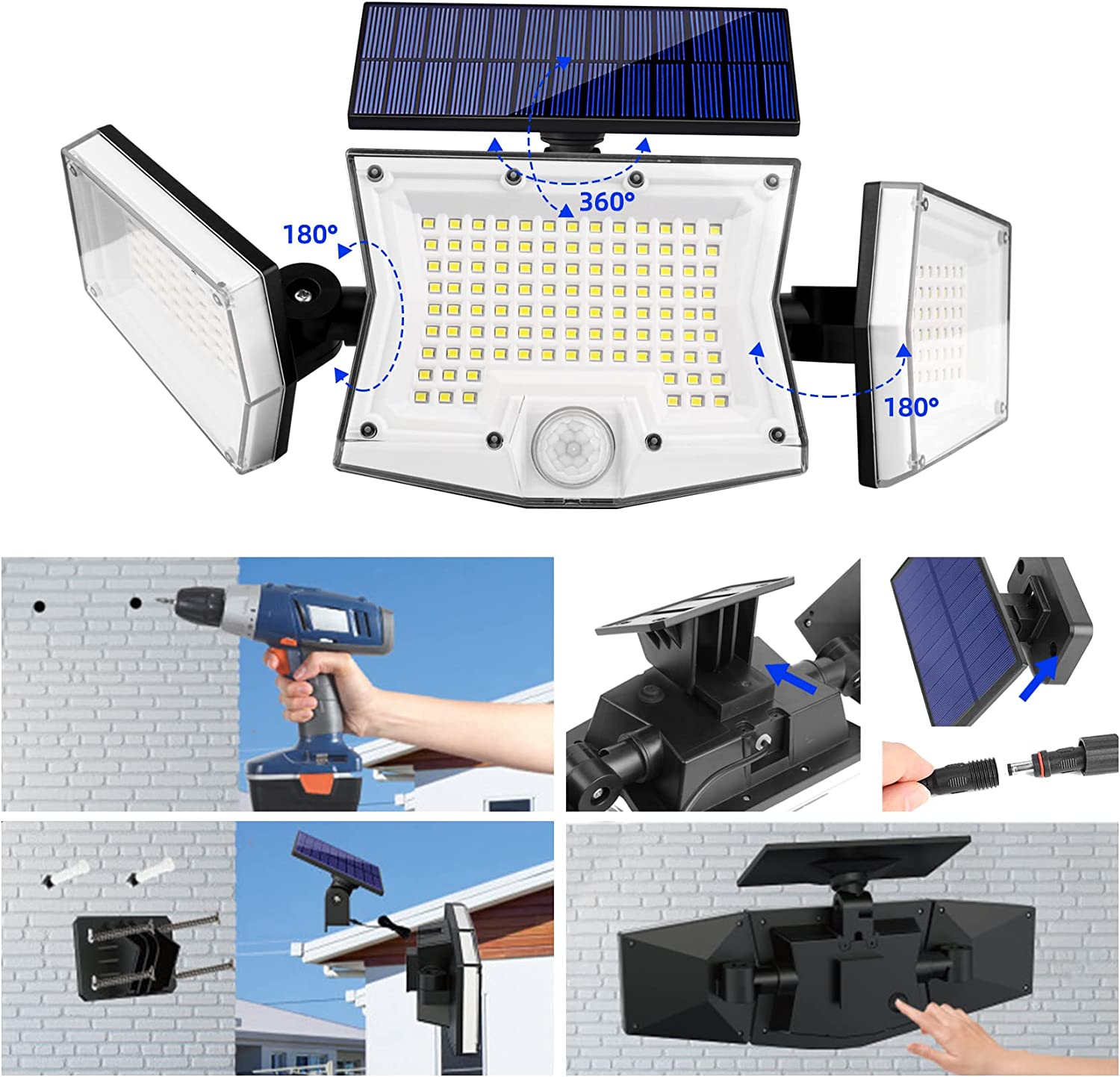 360°
180°
180°