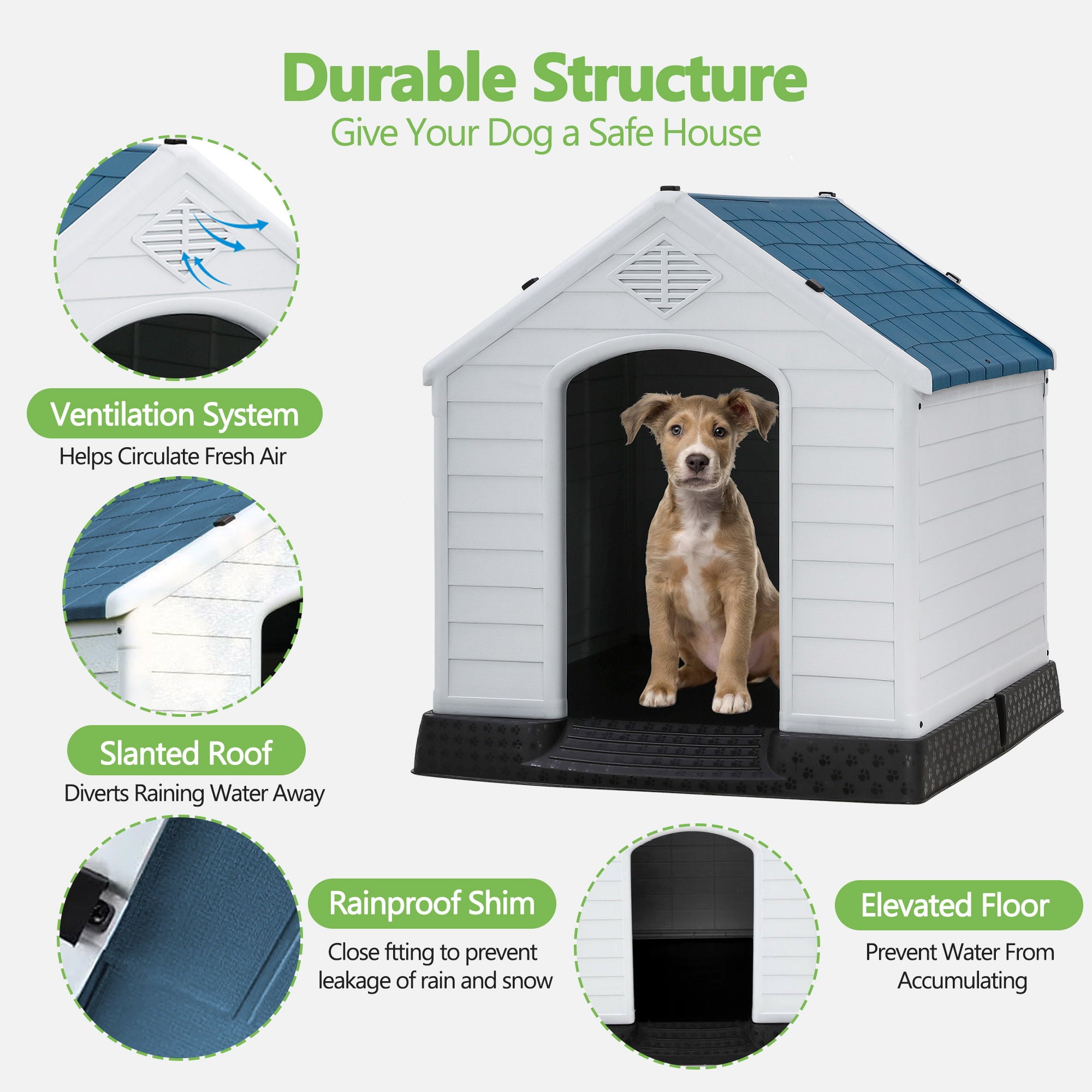 Durable Structure
Give Your Dog a Safe House

Ventilation System
Helps Circulate Fresh Air

Slanted Roof
Diverts Raining Water Away

Rainproof Shim
Close ftting to prevent leakage of rain and snow

Elevated Floor
Prevent Water From Accumulating