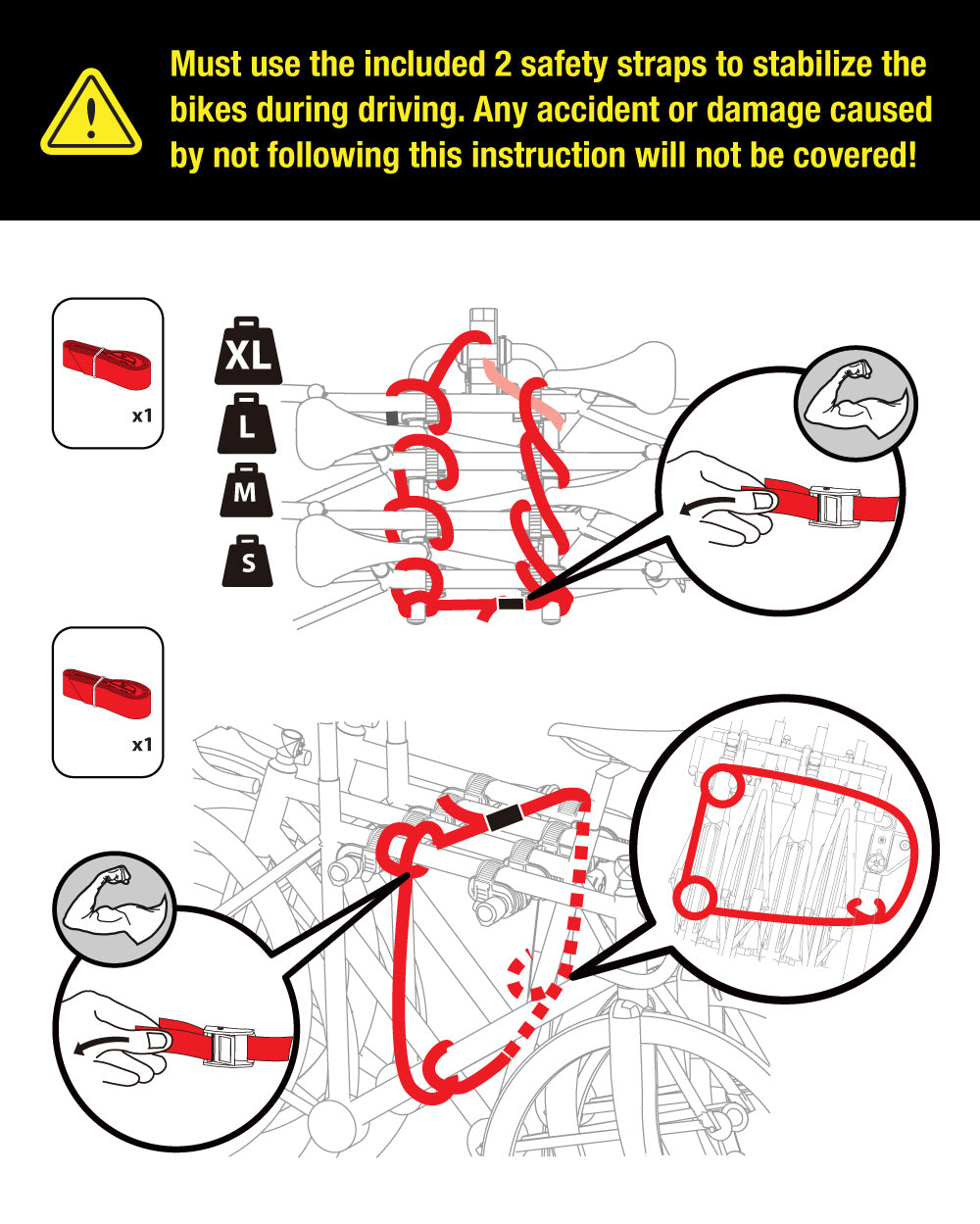 Must use the included 2 safety straps to stabilize the bikes during driving. Any accident or damage caused by not following this instruction will not be covered!

x1

XL
L
M
S

x1