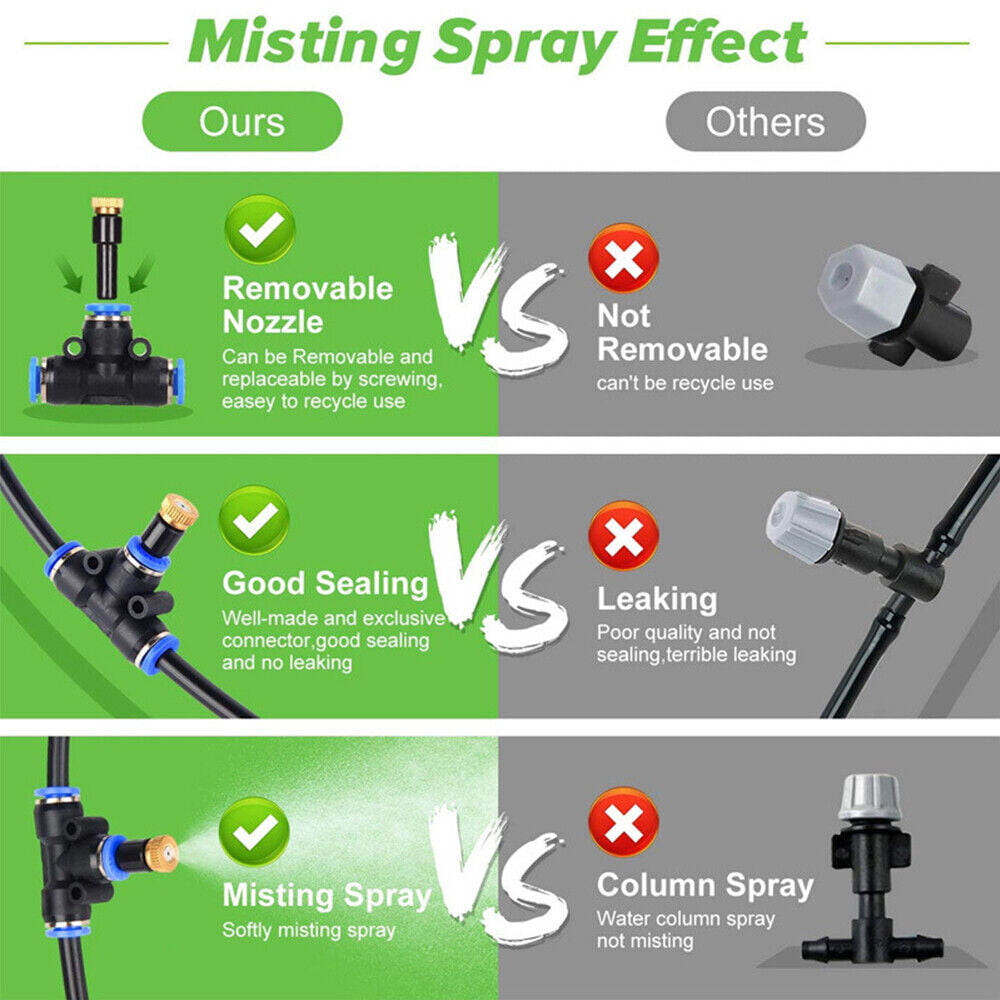 Misting Spray Effect

Ours

Others

Removable Nozzle
Can be Removable and replaceable by screwing, easey to recycle use

VS

Not Removable
can't be recycle use

Good Sealing
Well-made and exclusive connector,good sealing and no leaking

VS

Leaking
Poor quality and not sealing,terrible leaking

Misting Spray
Softly misting spray

VS

Column Spray
Water column spray not misting