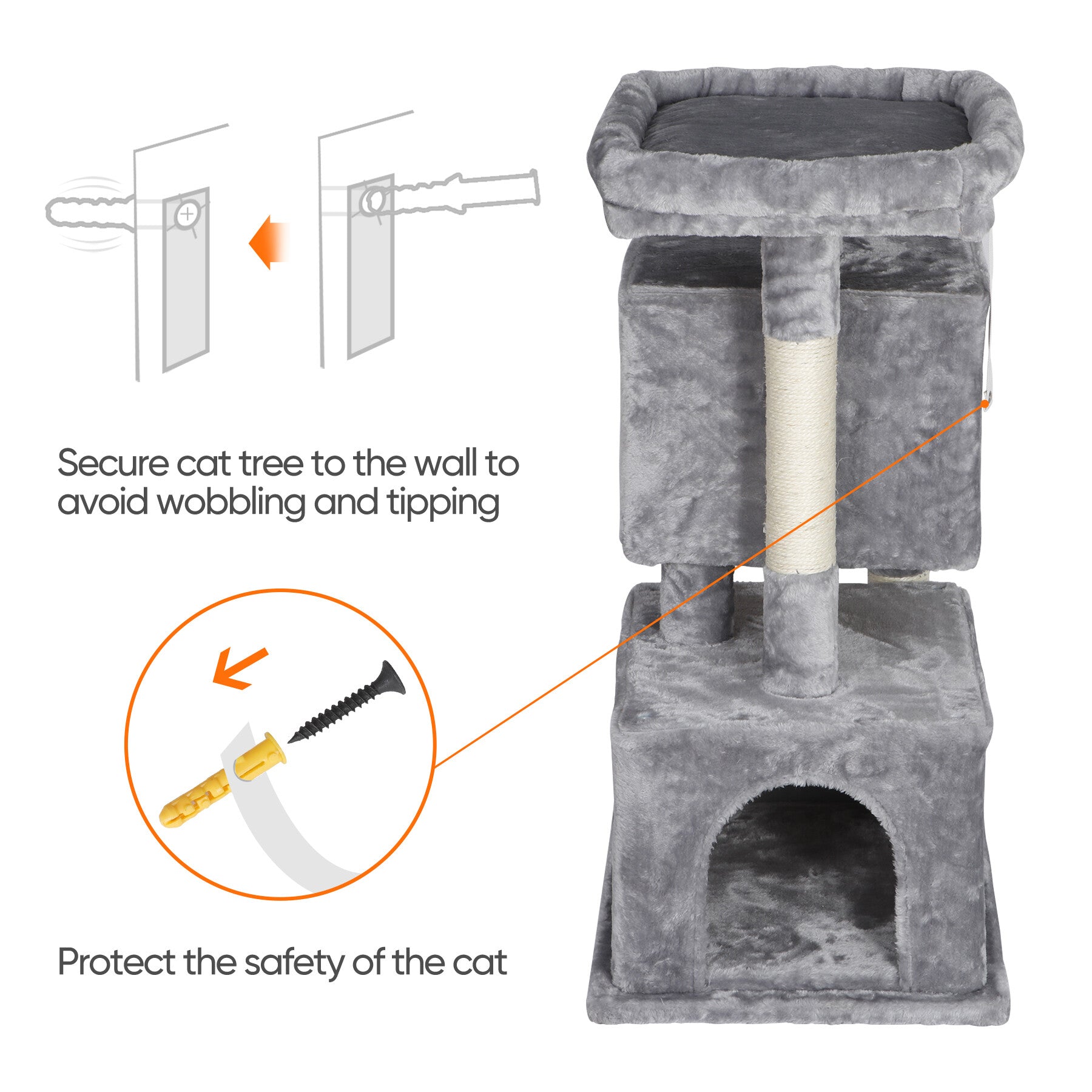 Secure cat tree to the wall to avoid wobbling and tipping

Protect the safety of the cat