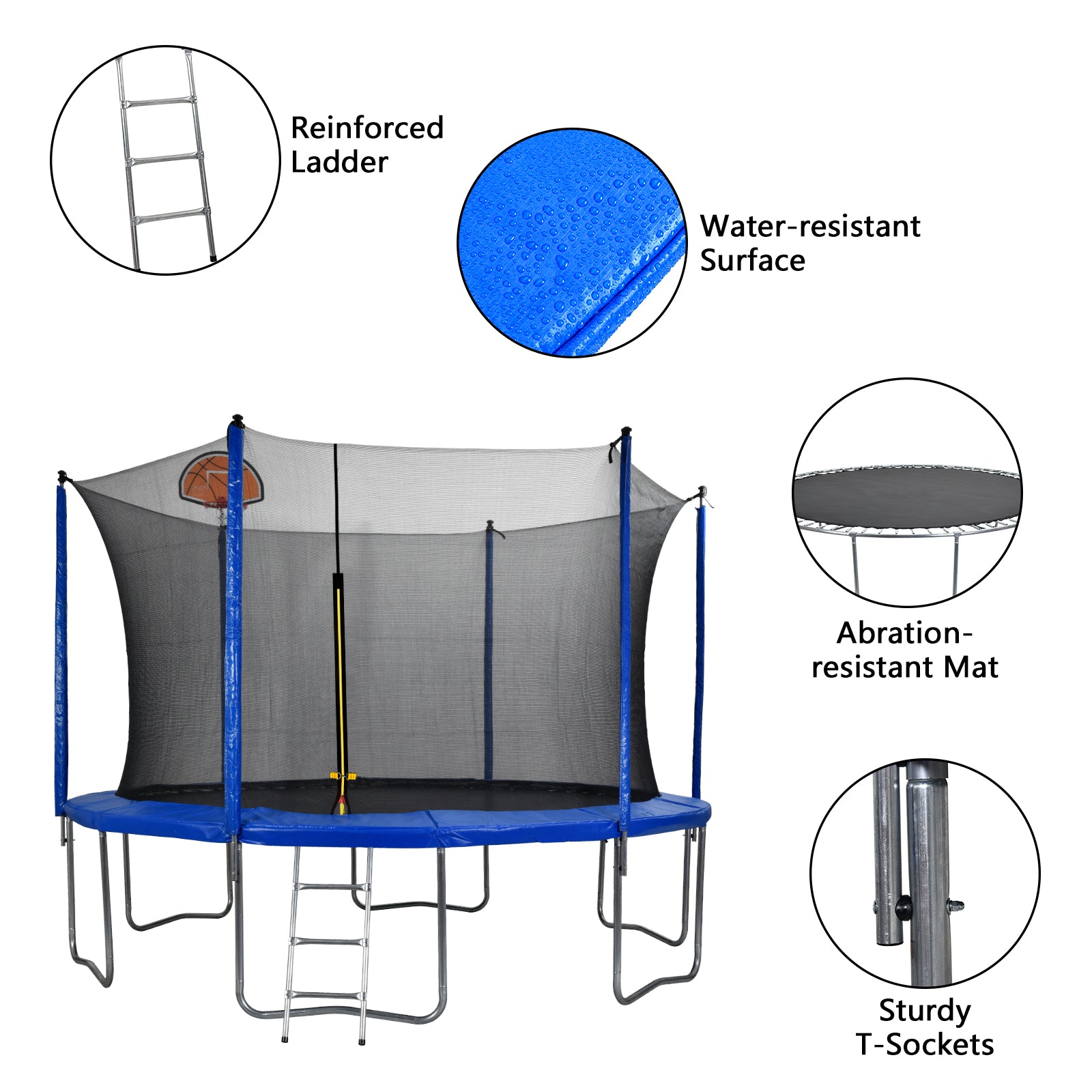 Reinforced Ladder

Water-resistant Surface

Abration-resistant Mat

Sturdy T-Sockets