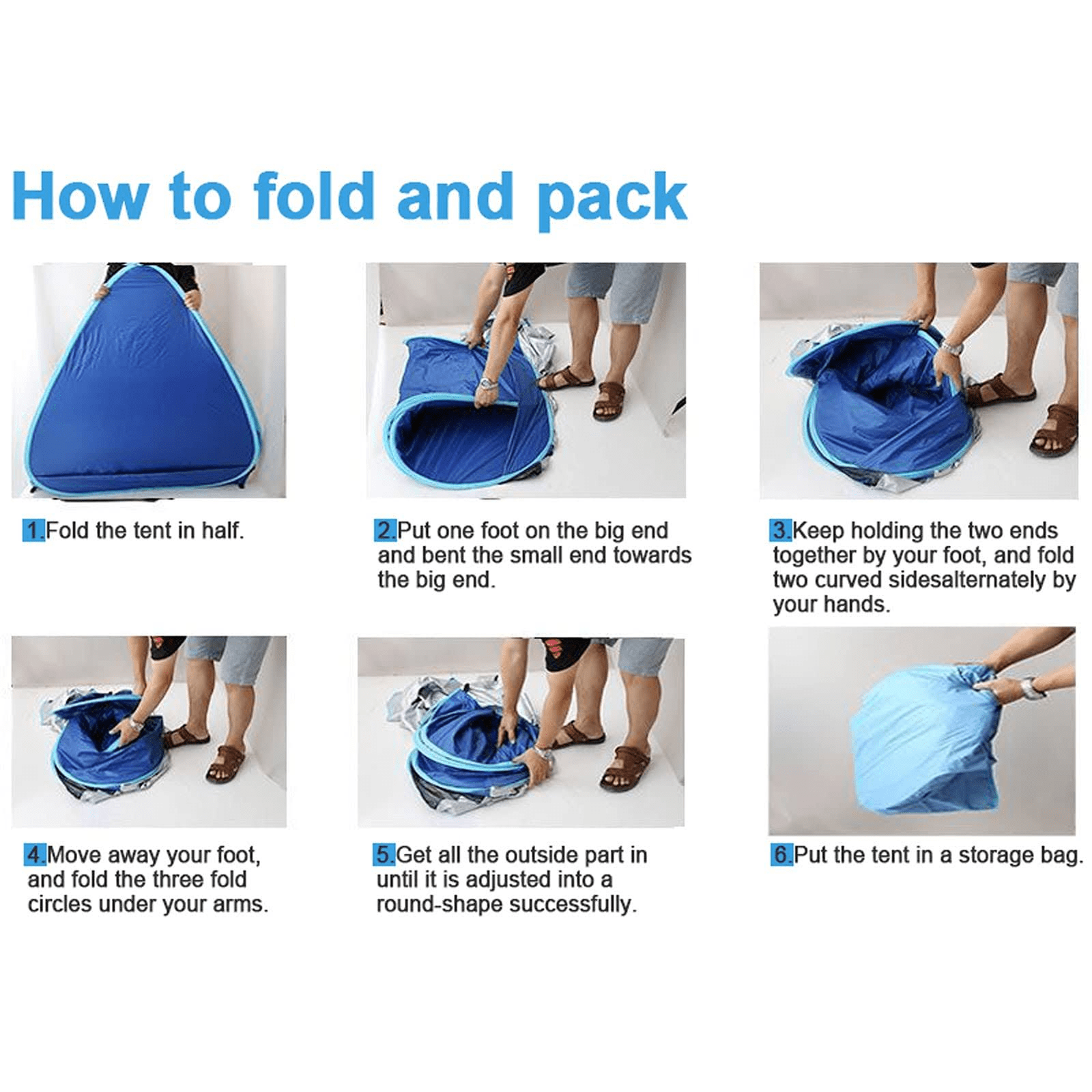 How to fold and pack

1.Fold the tent in half.

2.Put one foot on the big end and bent the small end towards the big end.

3.Keep holding the two ends together by your foot, and fold two curved sidesalternately by your hands.

4.Move away your foot, and fold the three fold circles under your arms.

5.Get all the outside part in until it is adjusted into a round-shape successfully.

6.Put the tent in a storage bag.