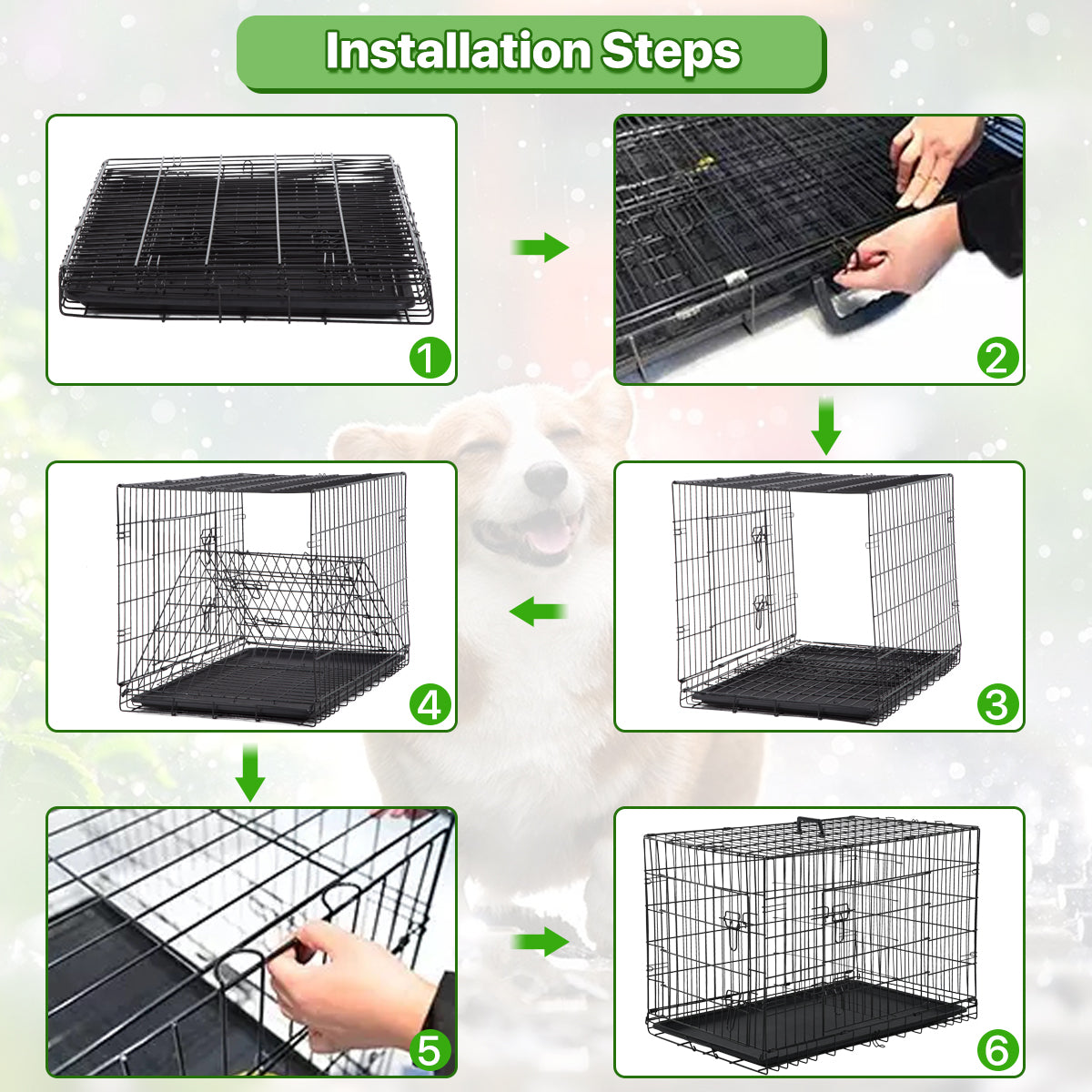 Installation Steps

1

2

4

3

5

6