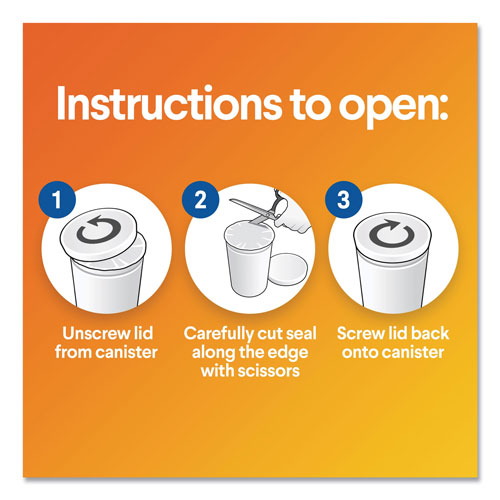 Instructions to open:

1
Unscrew lid from canister

2
Carefully cut seal along the edge with scissors

3
Screw lid back onto canister